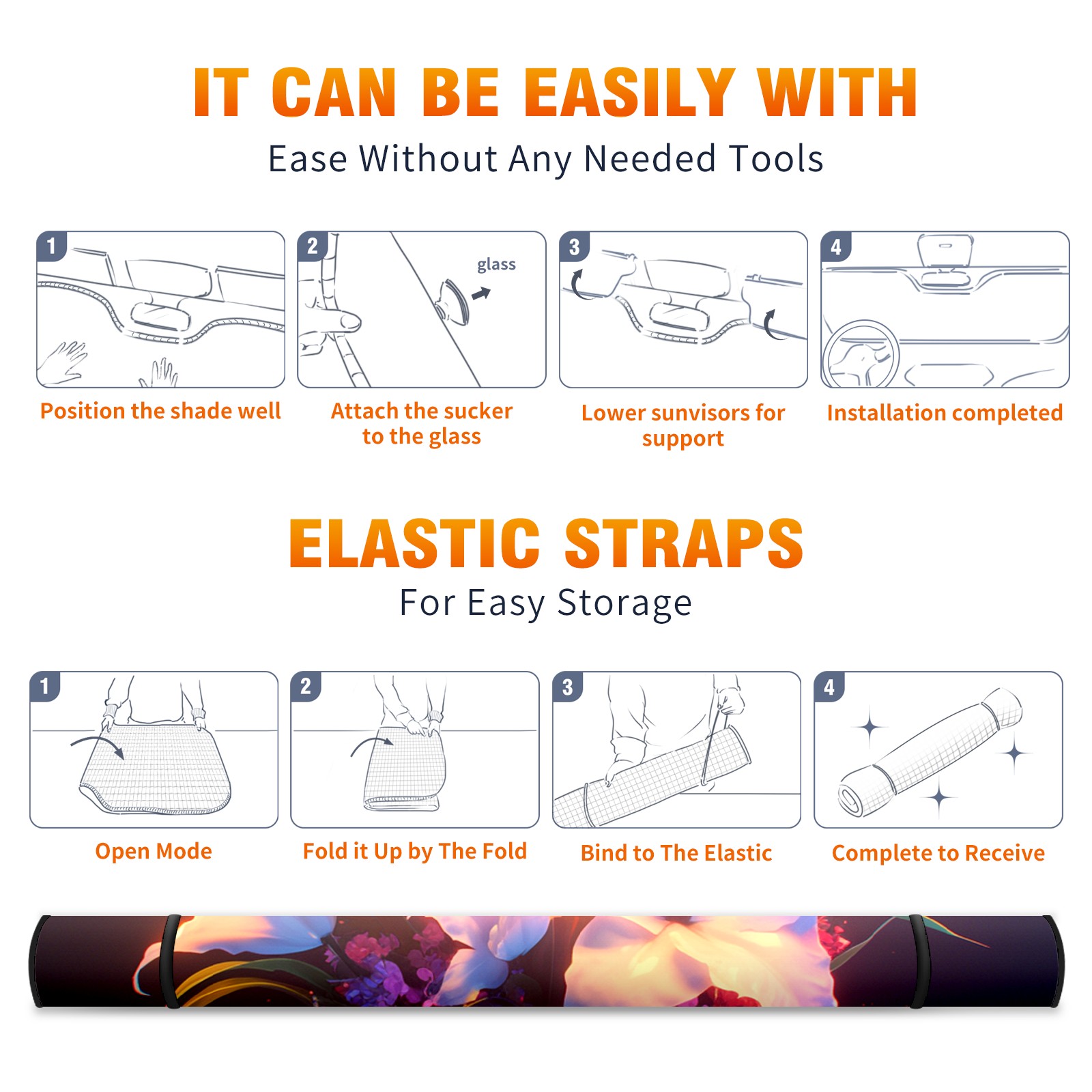 IT CAN BE EASILY WITH

Ease Without Any Needed Tools

1

Position the shade well

2

glass

Attach the sucker to the glass

3

Lower sunvisors for support

4

Installation completed

ELASTIC STRAPS

For Easy Storage

1

Open Mode

2

Fold it Up by The Fold

3

Bind to The Elastic

4

Complete to Receive