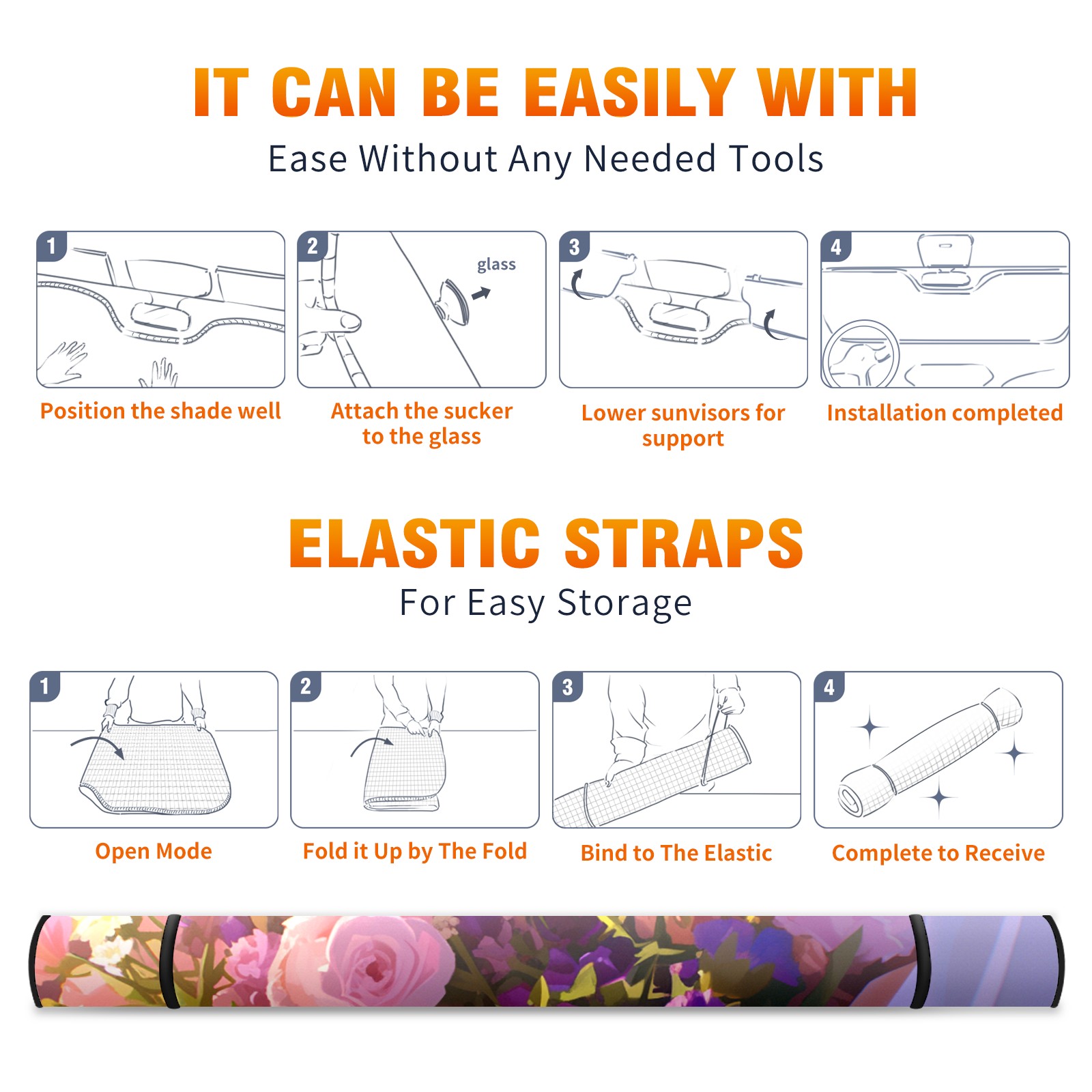 IT CAN BE EASILY WITH
Ease Without Any Needed Tools

1

Position the shade well

2

glass

Attach the sucker to the glass

3

Lower sunvisors for support

4

Installation completed

ELASTIC STRAPS
For Easy Storage

1

Open Mode

2

Fold it Up by The Fold

3

Bind to The Elastic

4

Complete to Receive