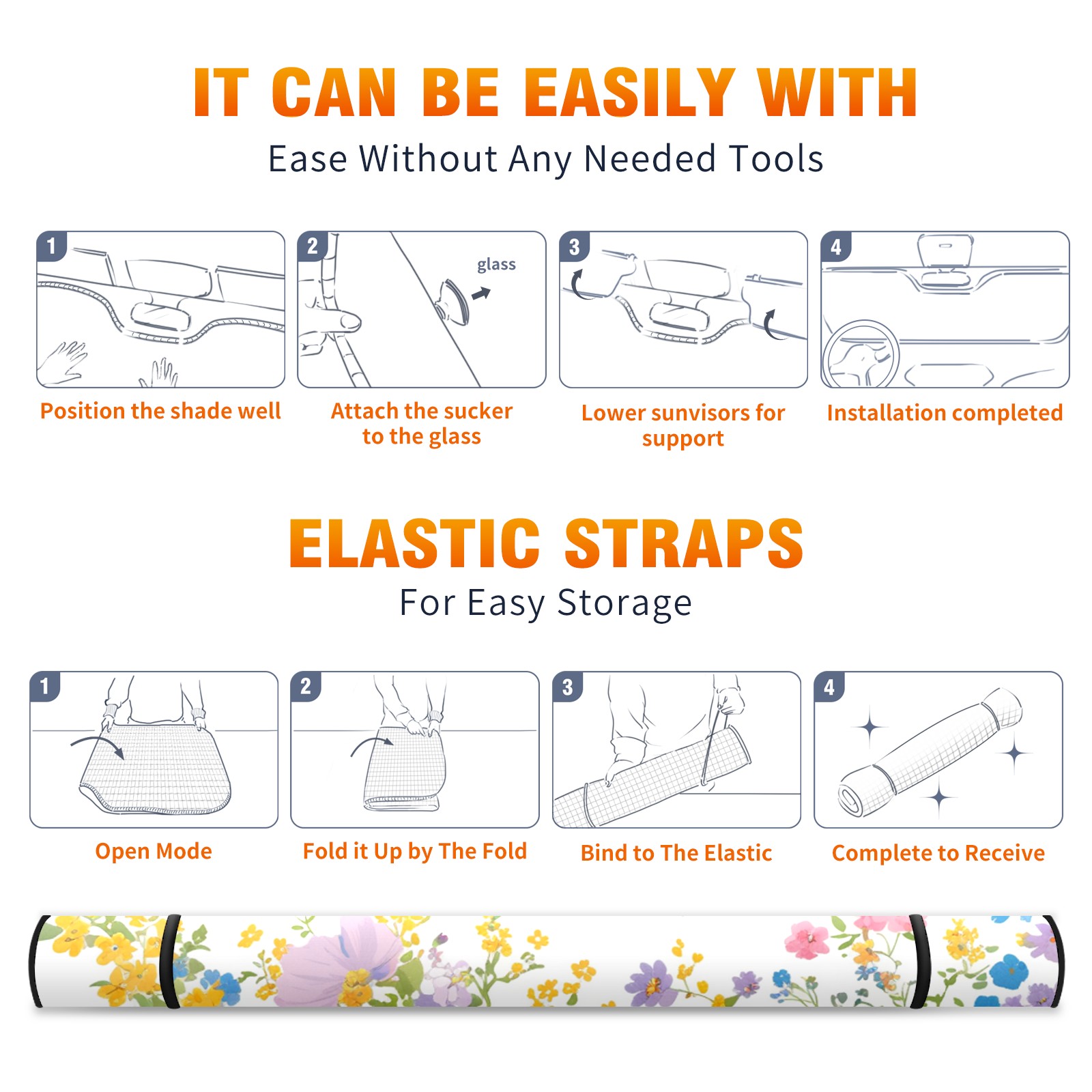 IT CAN BE EASILY WITH

Ease Without Any Needed Tools

1

Position the shade well

2

glass

Attach the sucker to the glass

3

Lower sunvisors for support

4

Installation completed

ELASTIC STRAPS

For Easy Storage

1

Open Mode

2

Fold it Up by The Fold

3

Bind to The Elastic

4

Complete to Receive