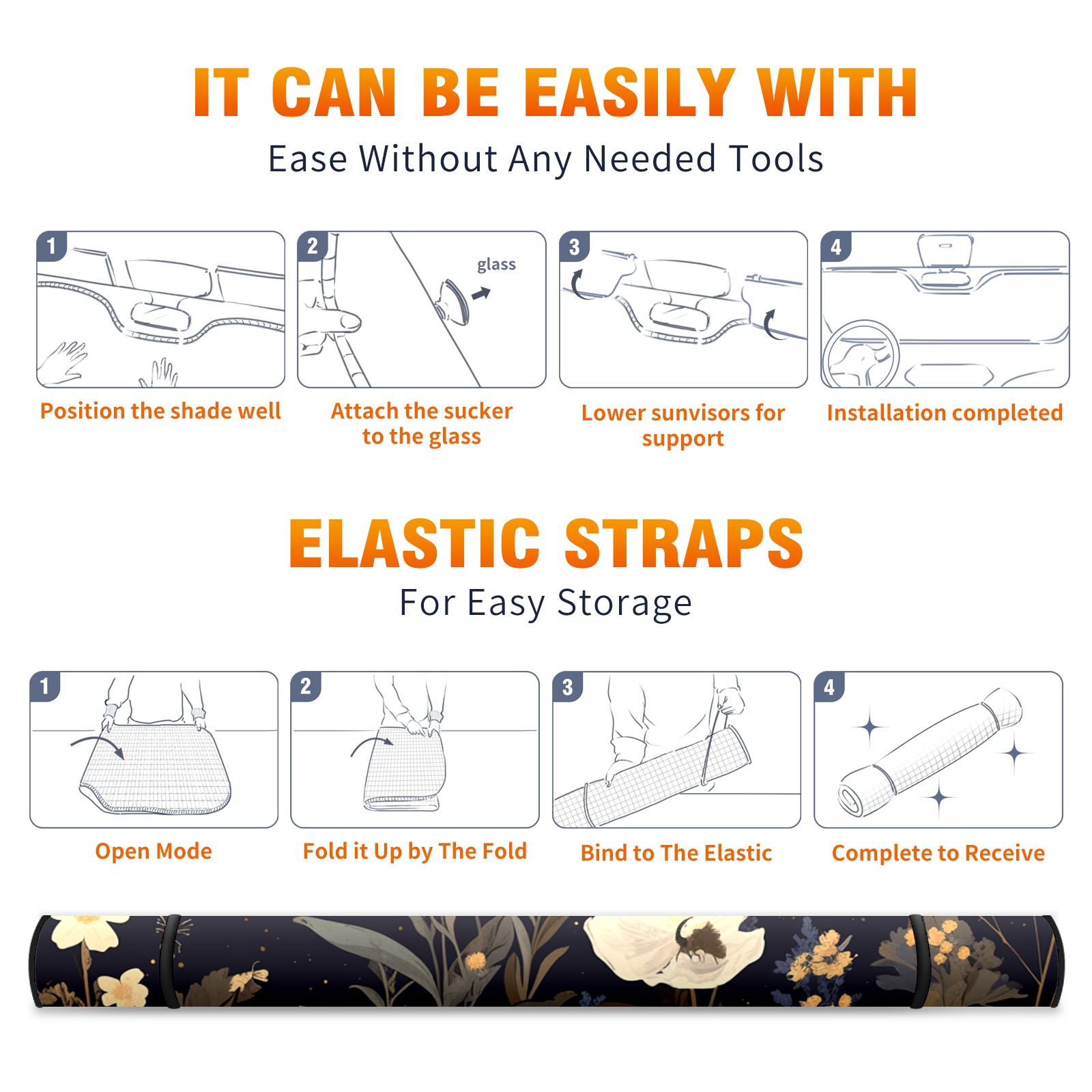 IT CAN BE EASILY WITH
Ease Without Any Needed Tools

1
Position the shade well

2
glass
Attach the sucker to the glass

3
Lower sunvisors for support

4
Installation completed

ELASTIC STRAPS
For Easy Storage

1
Open Mode

2
Fold it Up by The Fold

3
Bind to The Elastic

4
Complete to Receive