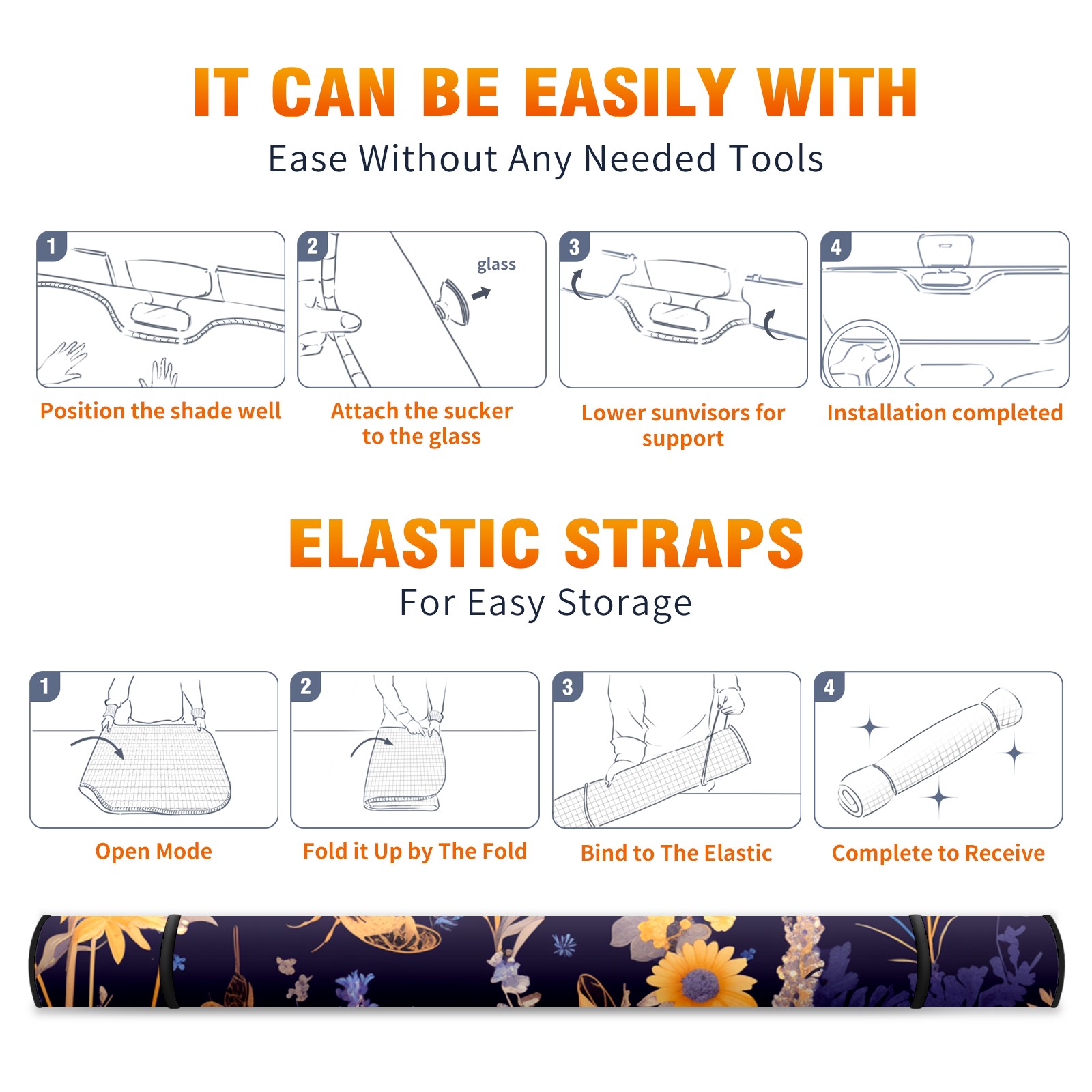 IT CAN BE EASILY WITH
Ease Without Any Needed Tools

1
Position the shade well

2
glass
Attach the sucker to the glass

3
Lower sunvisors for support

4
Installation completed

ELASTIC STRAPS
For Easy Storage

1
Open Mode

2
Fold it Up by The Fold

3
Bind to The Elastic

4
Complete to Receive