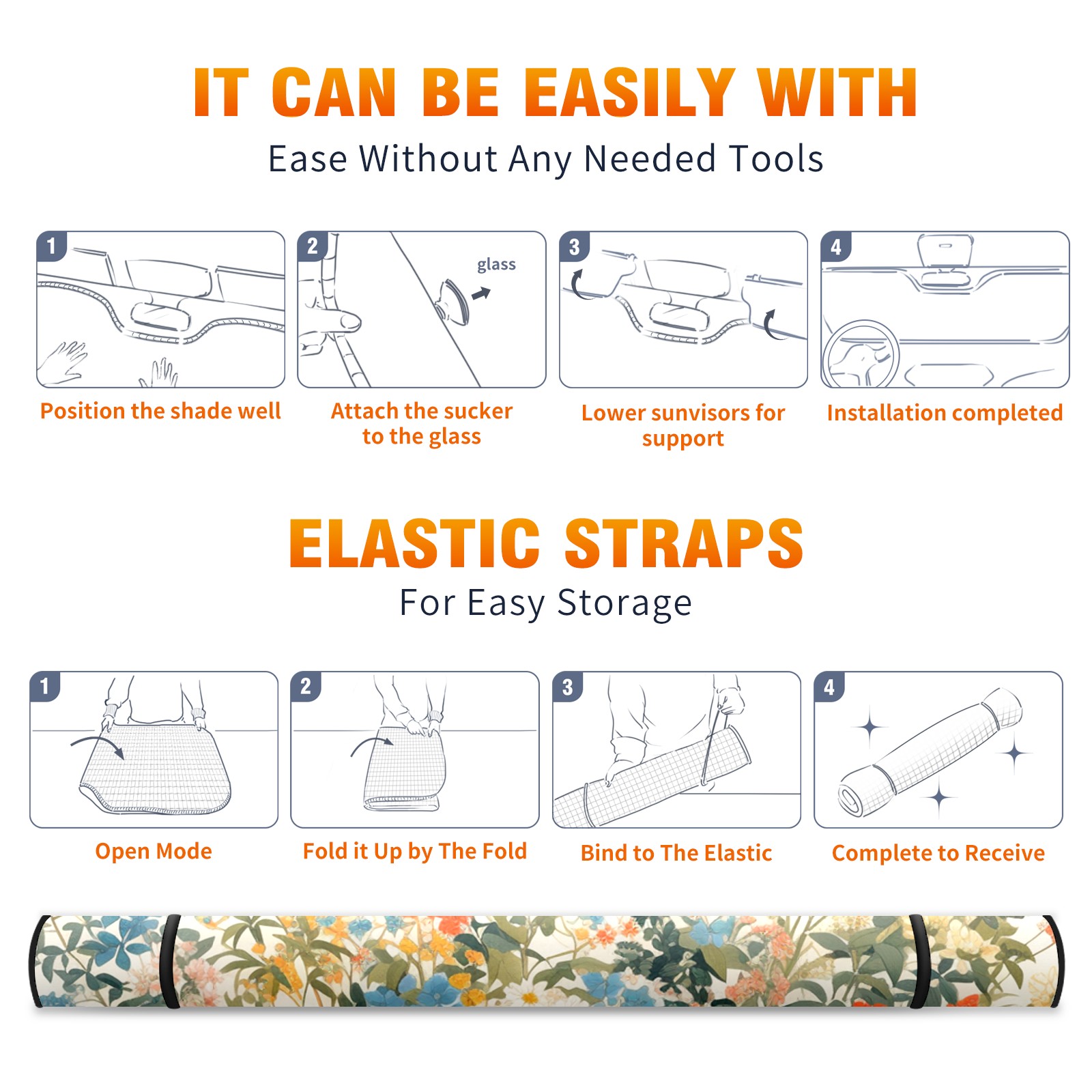 IT CAN BE EASILY WITH
Ease Without Any Needed Tools

1
Position the shade well

2
glass
Attach the sucker to the glass

3
Lower sunvisors for support

4
Installation completed

ELASTIC STRAPS
For Easy Storage

1
Open Mode

2
Fold it Up by The Fold

3
Bind to The Elastic

4
Complete to Receive