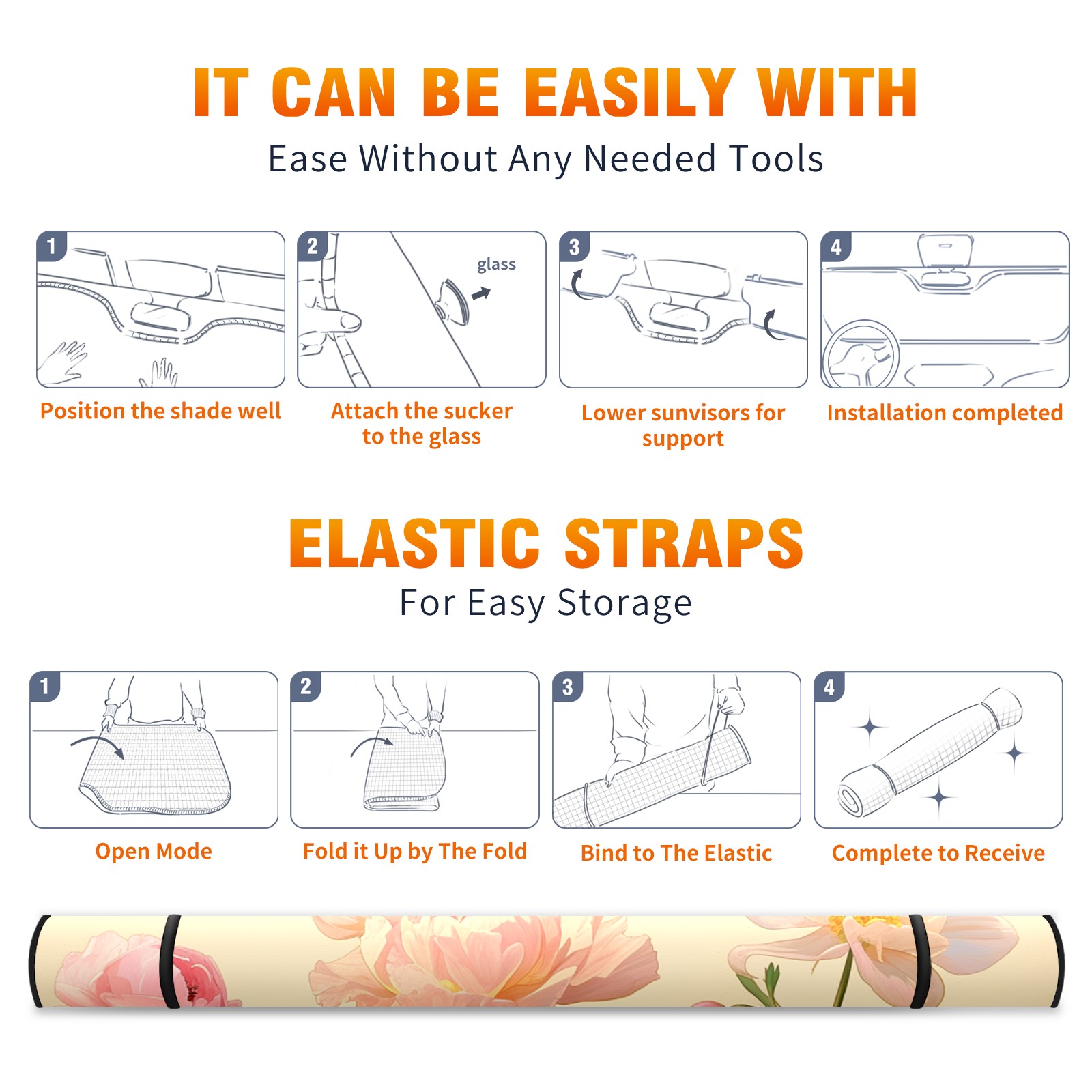 IT CAN BE EASILY WITH

Ease Without Any Needed Tools

1

Position the shade well

2

glass

Attach the sucker to the glass

3

Lower sunvisors for support

4

Installation completed

ELASTIC STRAPS

For Easy Storage

1

Open Mode

2

Fold it Up by The Fold

3

Bind to The Elastic

4

Complete to Receive