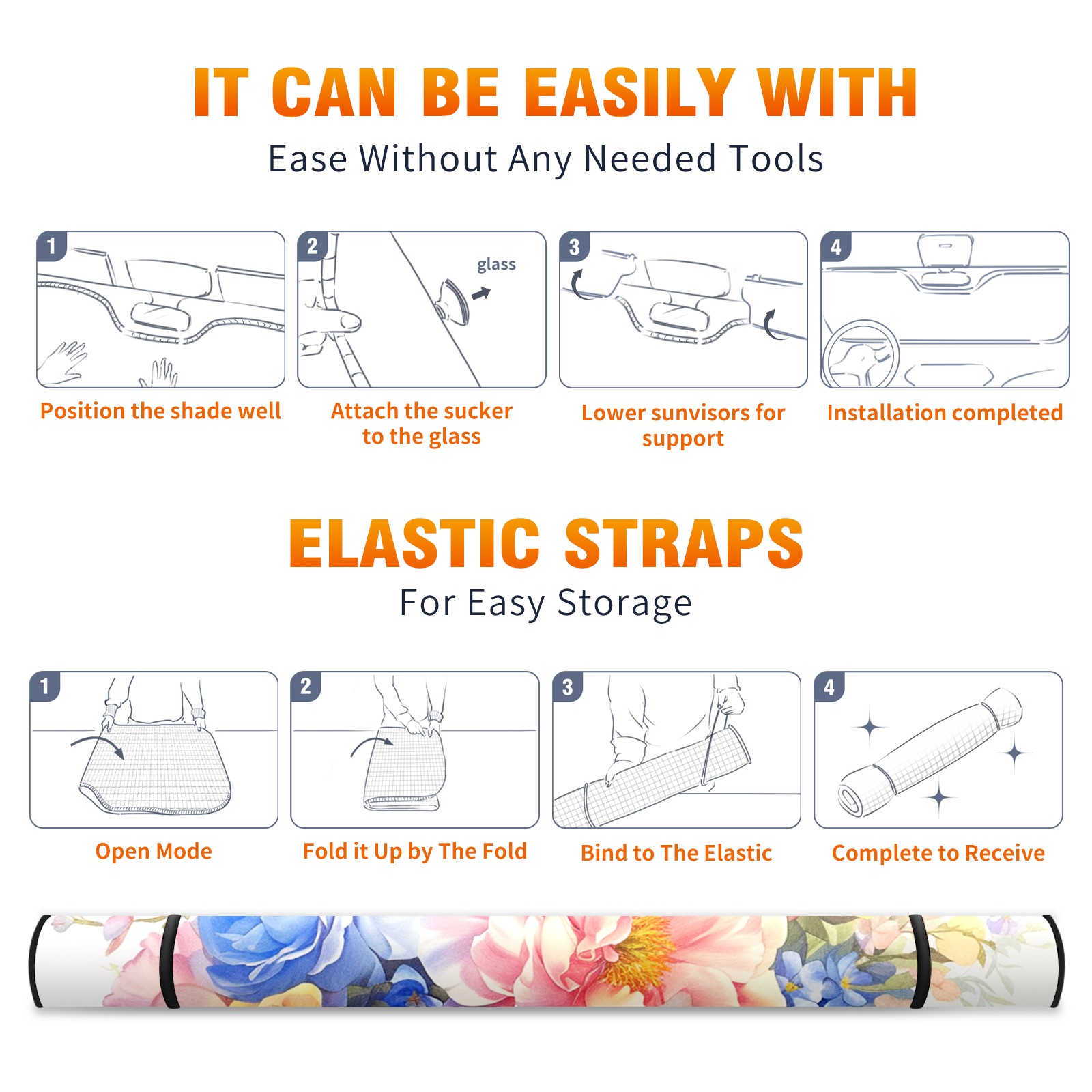 IT CAN BE EASILY WITH
Ease Without Any Needed Tools

1
Position the shade well

2
glass
Attach the sucker to the glass

3
Lower sunvisors for support

4
Installation completed

ELASTIC STRAPS
For Easy Storage

1
Open Mode

2
Fold it Up by The Fold

3
Bind to The Elastic

4
Complete to Receive