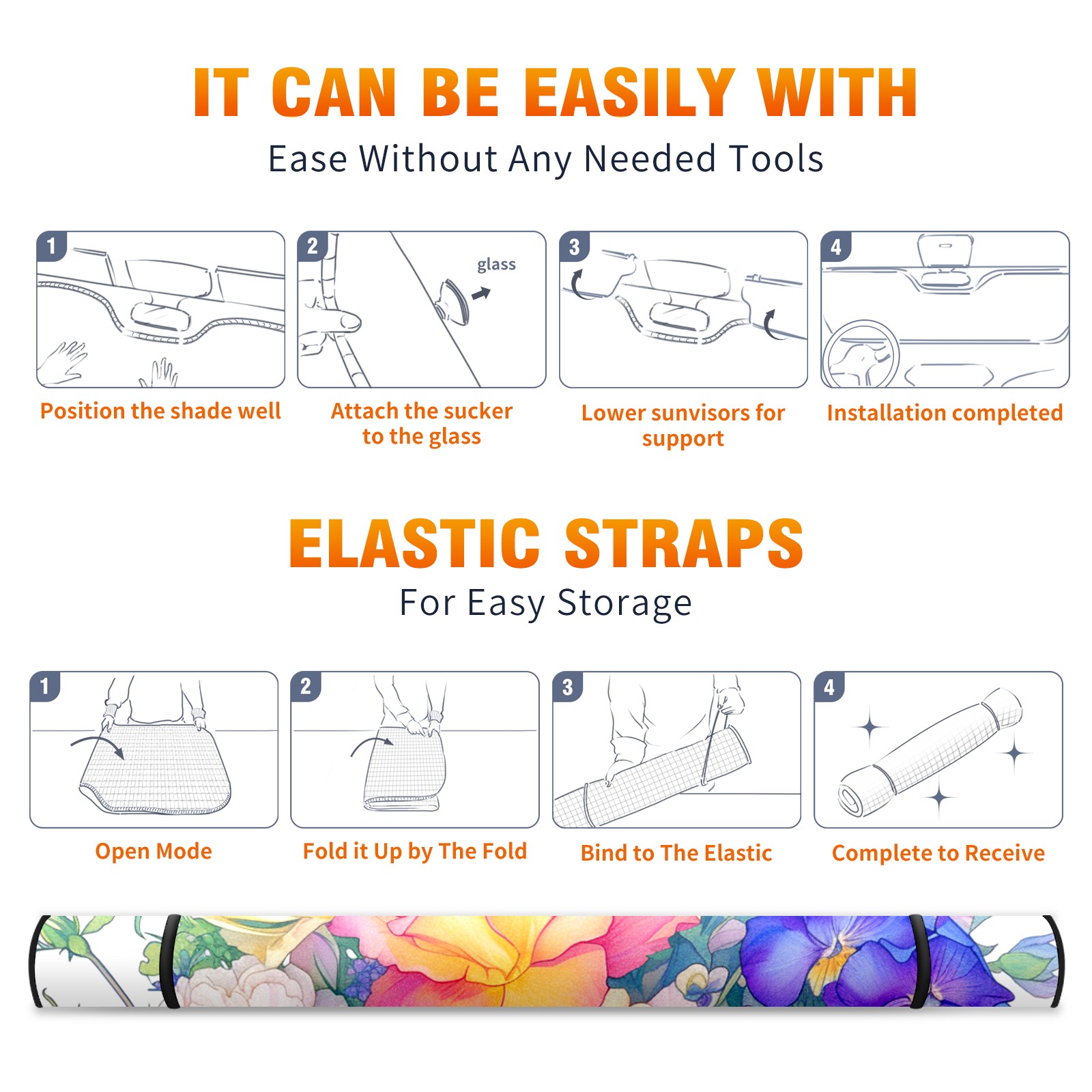 IT CAN BE EASILY WITH
Ease Without Any Needed Tools

1
Position the shade well

2
glass
Attach the sucker to the glass

3
Lower sunvisors for support

4
Installation completed

ELASTIC STRAPS
For Easy Storage

1
Open Mode

2
Fold it Up by The Fold

3
Bind to The Elastic

4
Complete to Receive