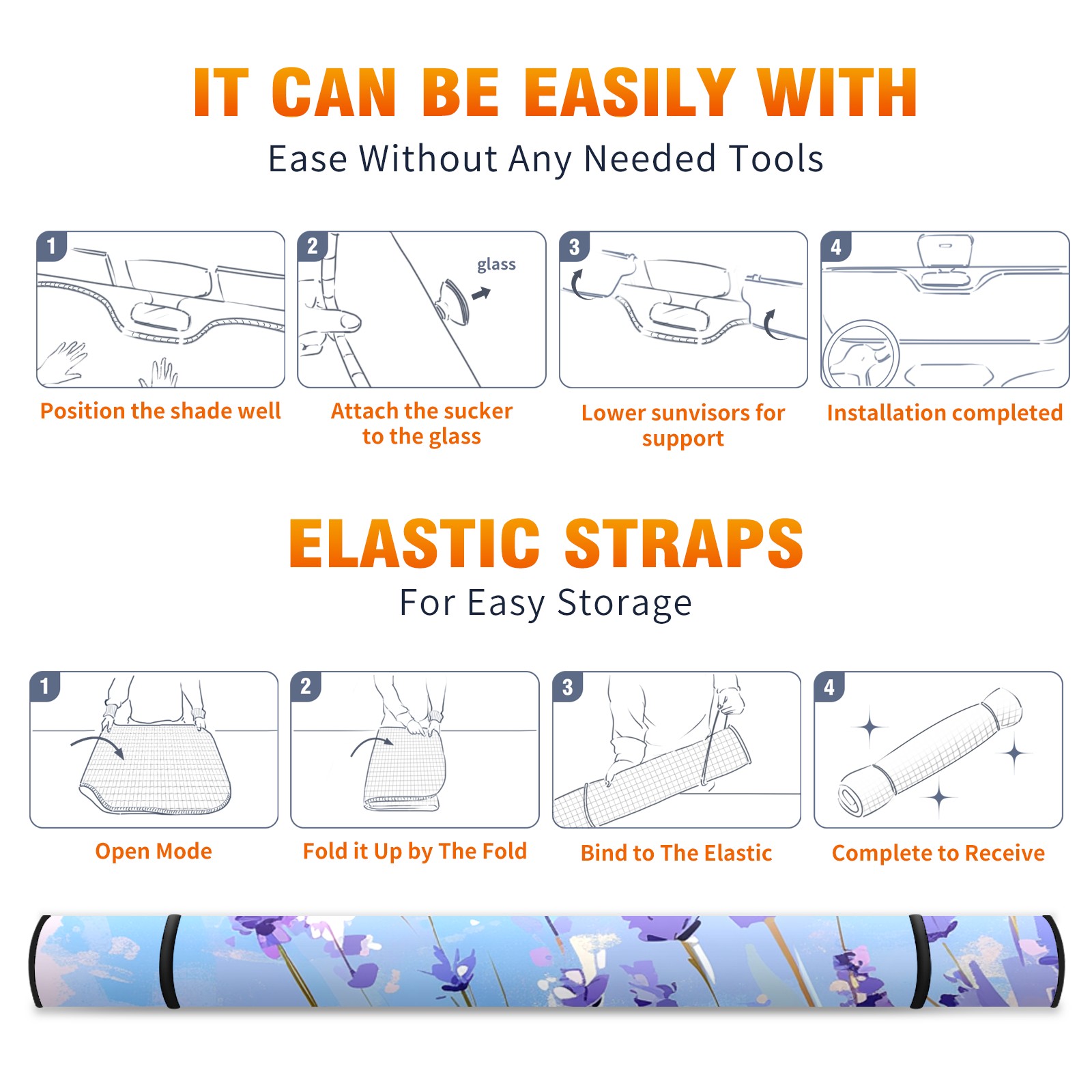 IT CAN BE EASILY WITH

Ease Without Any Needed Tools

1

Position the shade well

2

glass

Attach the sucker to the glass

3

Lower sunvisors for support

4

Installation completed

ELASTIC STRAPS

For Easy Storage

1

Open Mode

2

Fold it Up by The Fold

3

Bind to The Elastic

4

Complete to Receive