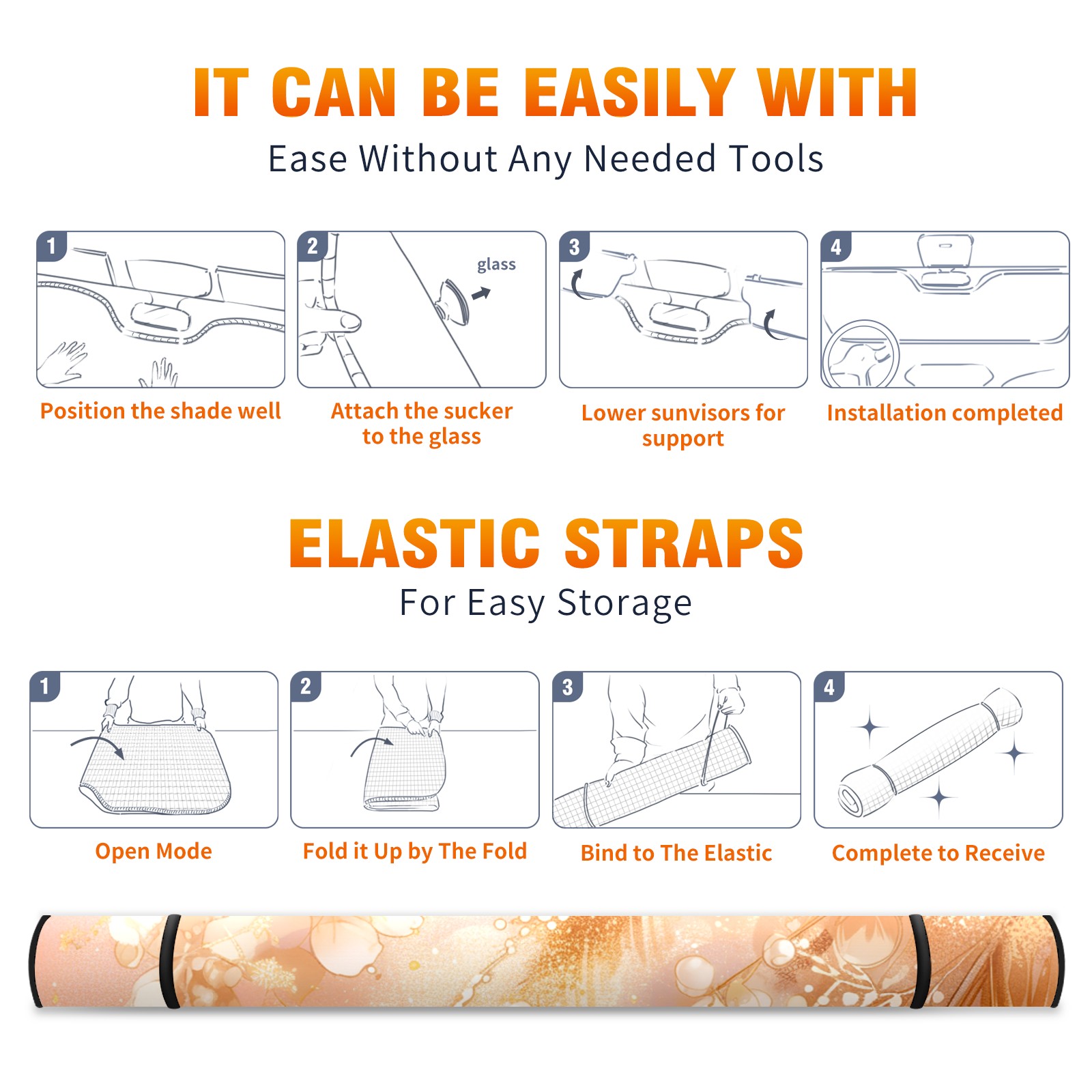 IT CAN BE EASILY WITH

Ease Without Any Needed Tools

1

Position the shade well

2

glass

Attach the sucker to the glass

3

Lower sunvisors for support

4

Installation completed

ELASTIC STRAPS

For Easy Storage

1

Open Mode

2

Fold it Up by The Fold

3

Bind to The Elastic

4

Complete to Receive