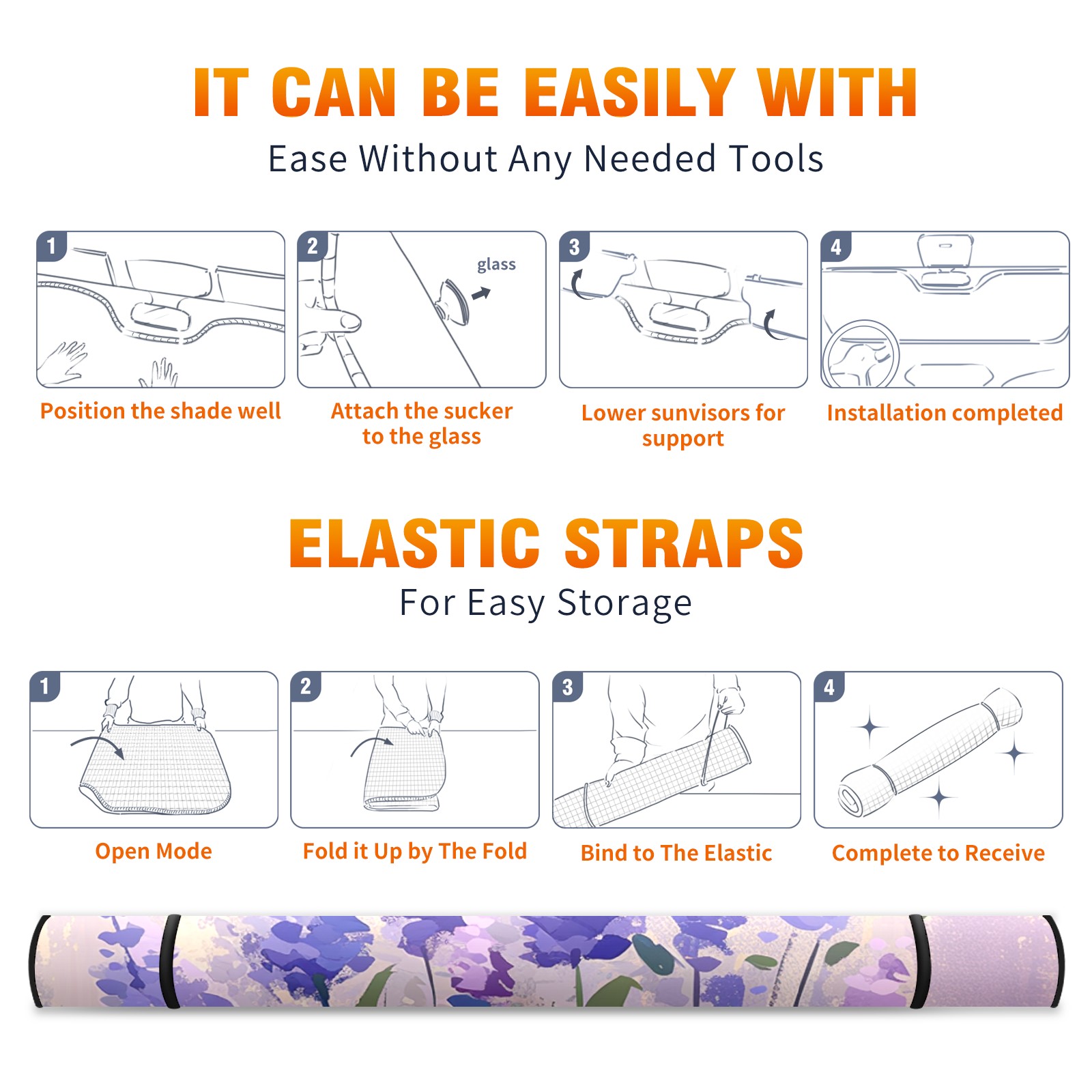 IT CAN BE EASILY WITH

Ease Without Any Needed Tools

1

Position the shade well

2

glass

Attach the sucker to the glass

3

Lower sunvisors for support

4

Installation completed

ELASTIC STRAPS

For Easy Storage

1

Open Mode

2

Fold it Up by The Fold

3

Bind to The Elastic

4

Complete to Receive