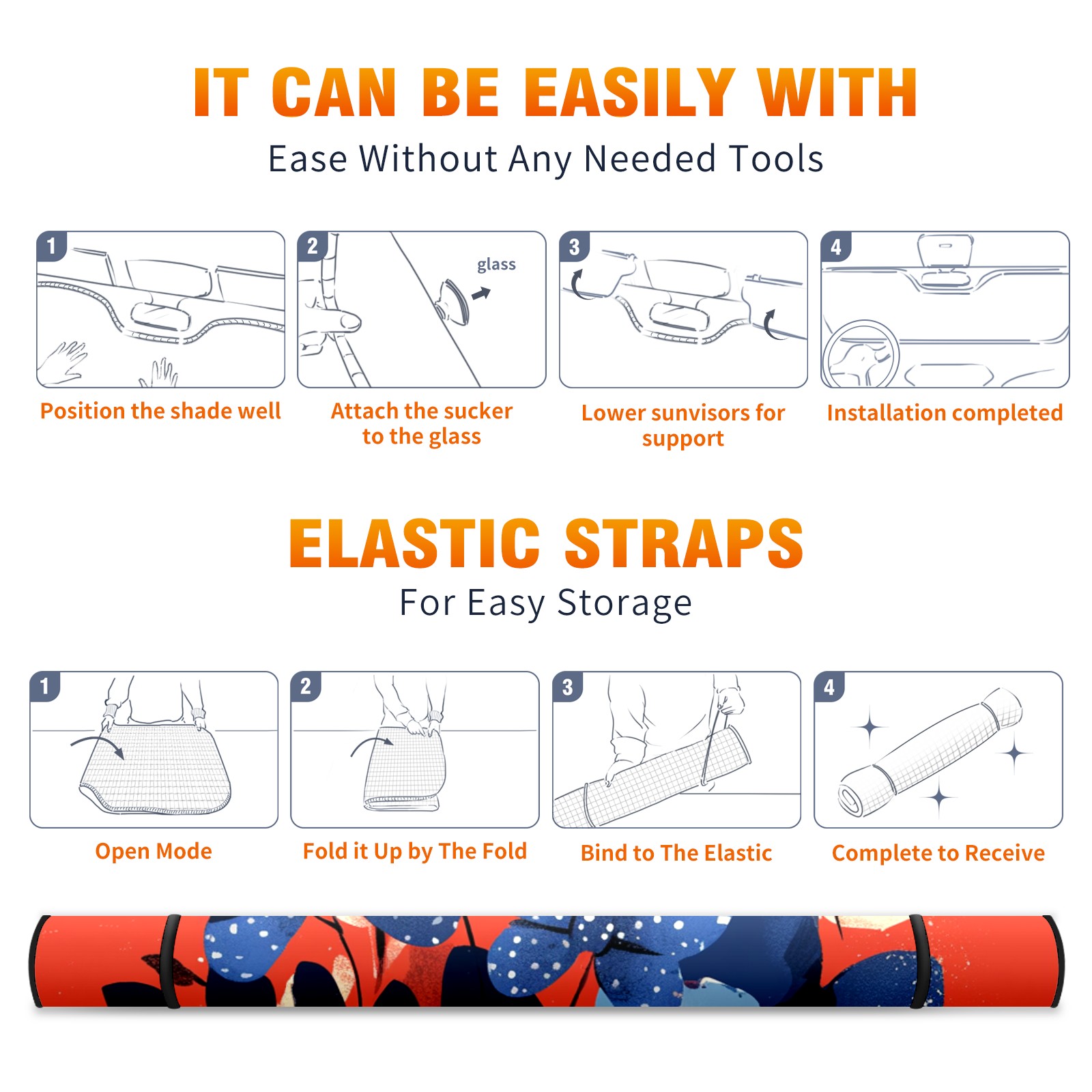 IT CAN BE EASILY WITH
Ease Without Any Needed Tools

1
Position the shade well

2
glass
Attach the sucker to the glass

3
Lower sunvisors for support

4
Installation completed

ELASTIC STRAPS
For Easy Storage

1
Open Mode

2
Fold it Up by The Fold

3
Bind to The Elastic

4
Complete to Receive