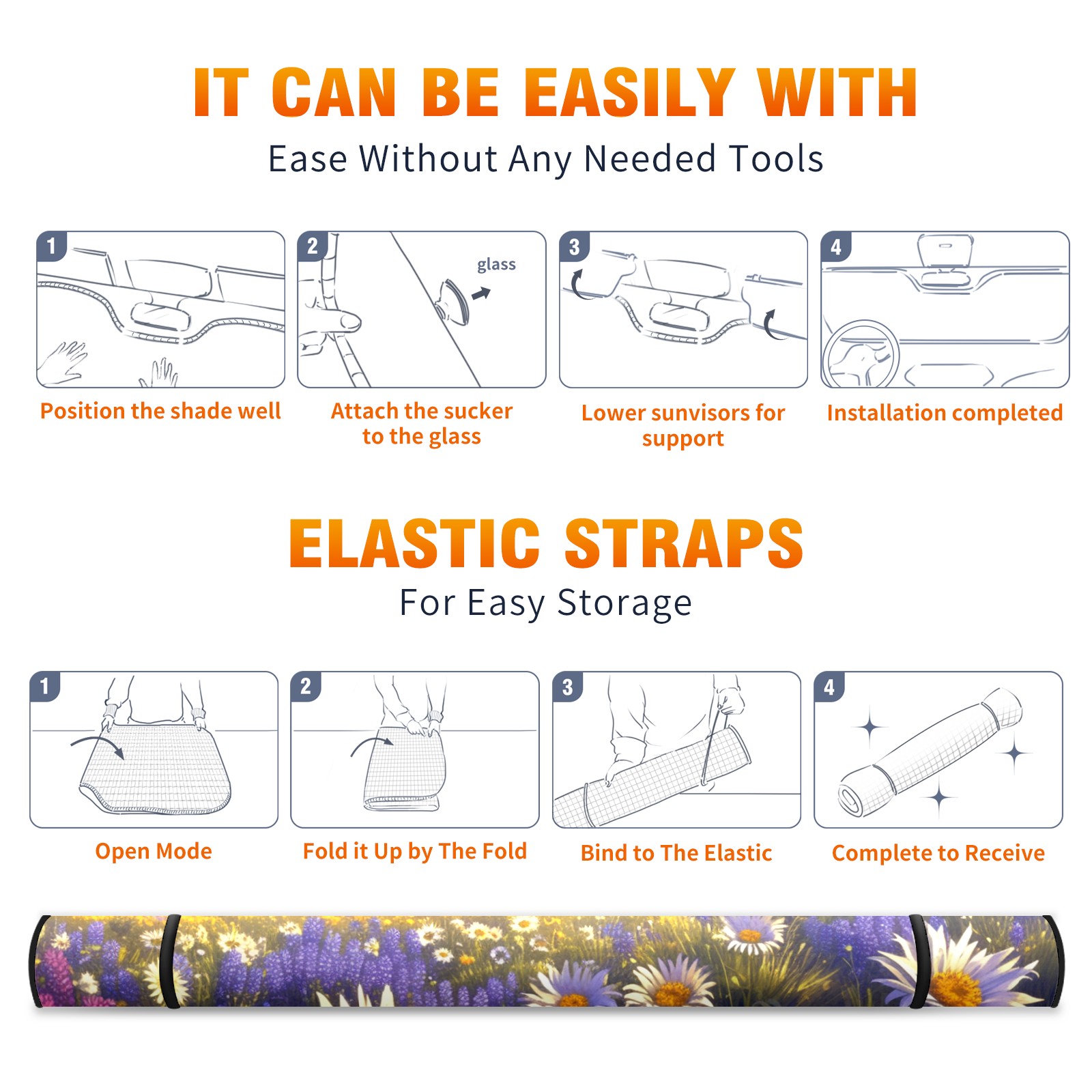 IT CAN BE EASILY WITH
Ease Without Any Needed Tools

1
Position the shade well

2
glass
Attach the sucker to the glass

3
Lower sunvisors for support

4
Installation completed

ELASTIC STRAPS
For Easy Storage

1
Open Mode

2
Fold it Up by The Fold

3
Bind to The Elastic

4
Complete to Receive