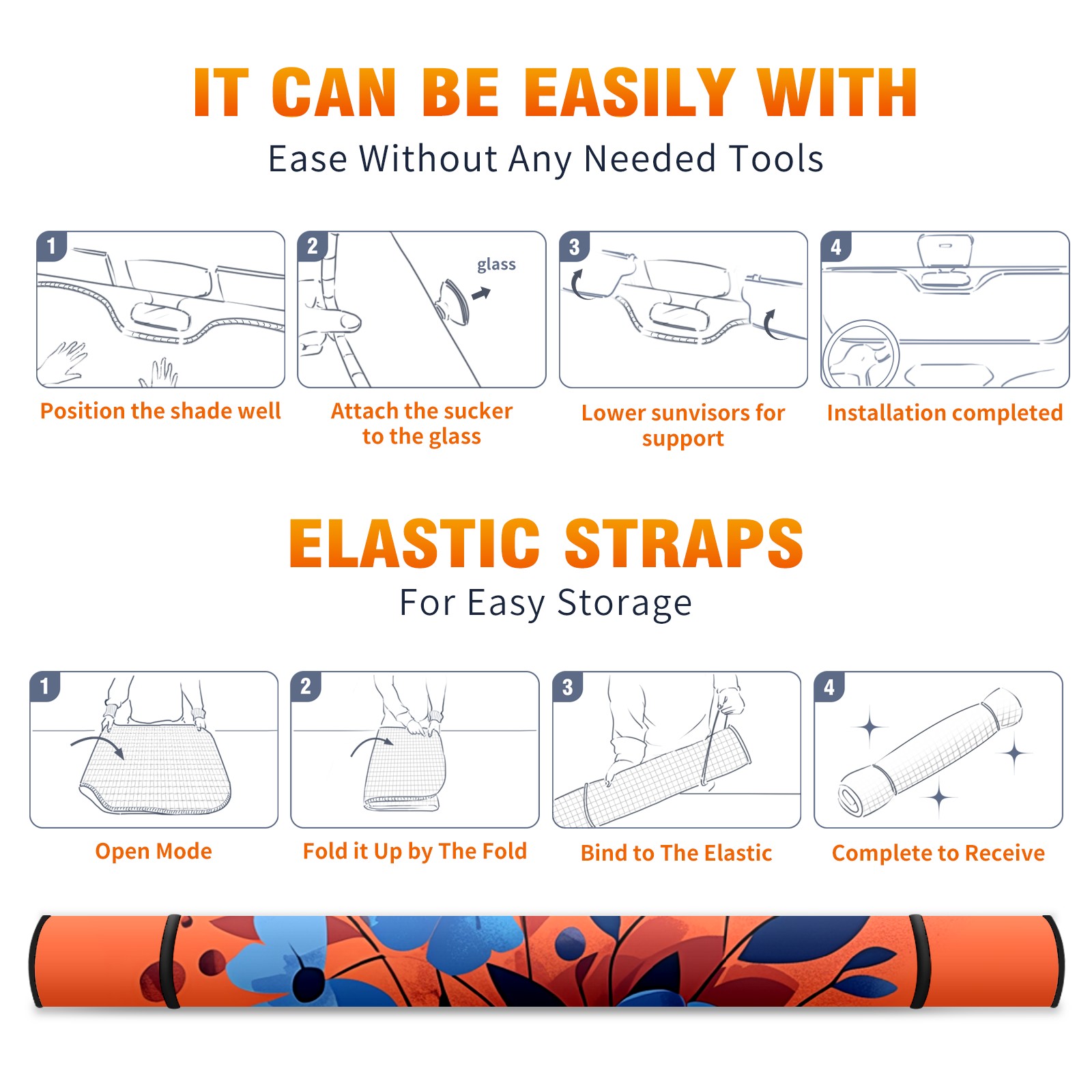 IT CAN BE EASILY WITH
Ease Without Any Needed Tools

1
Position the shade well

2
glass
Attach the sucker to the glass

3
Lower sunvisors for support

4
Installation completed

ELASTIC STRAPS
For Easy Storage

1
Open Mode

2
Fold it Up by The Fold

3
Bind to The Elastic

4
Complete to Receive