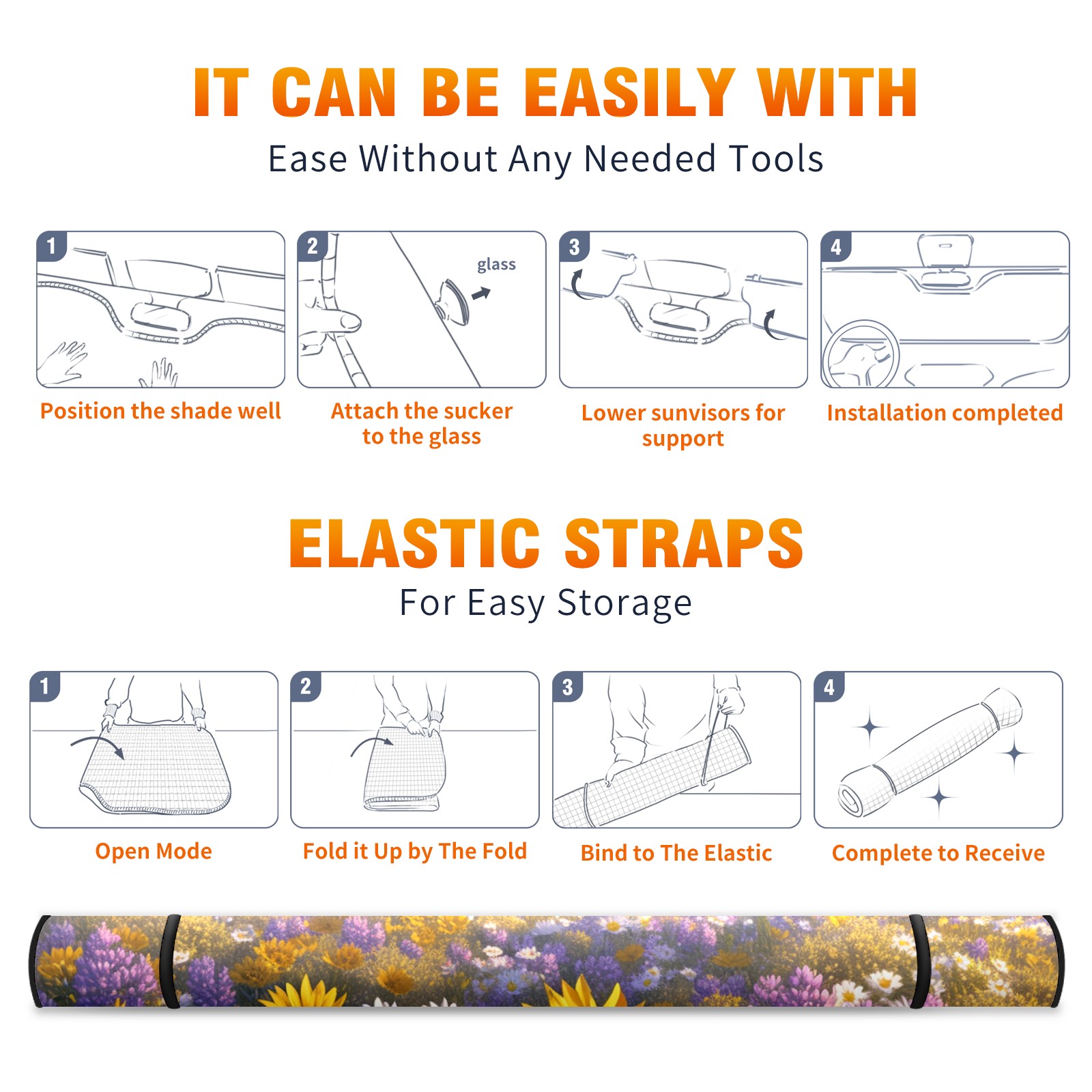 IT CAN BE EASILY WITH
Ease Without Any Needed Tools

1
Position the shade well

2
glass
Attach the sucker to the glass

3
Lower sunvisors for support

4
Installation completed

ELASTIC STRAPS
For Easy Storage

1
Open Mode

2
Fold it Up by The Fold

3
Bind to The Elastic

4
Complete to Receive