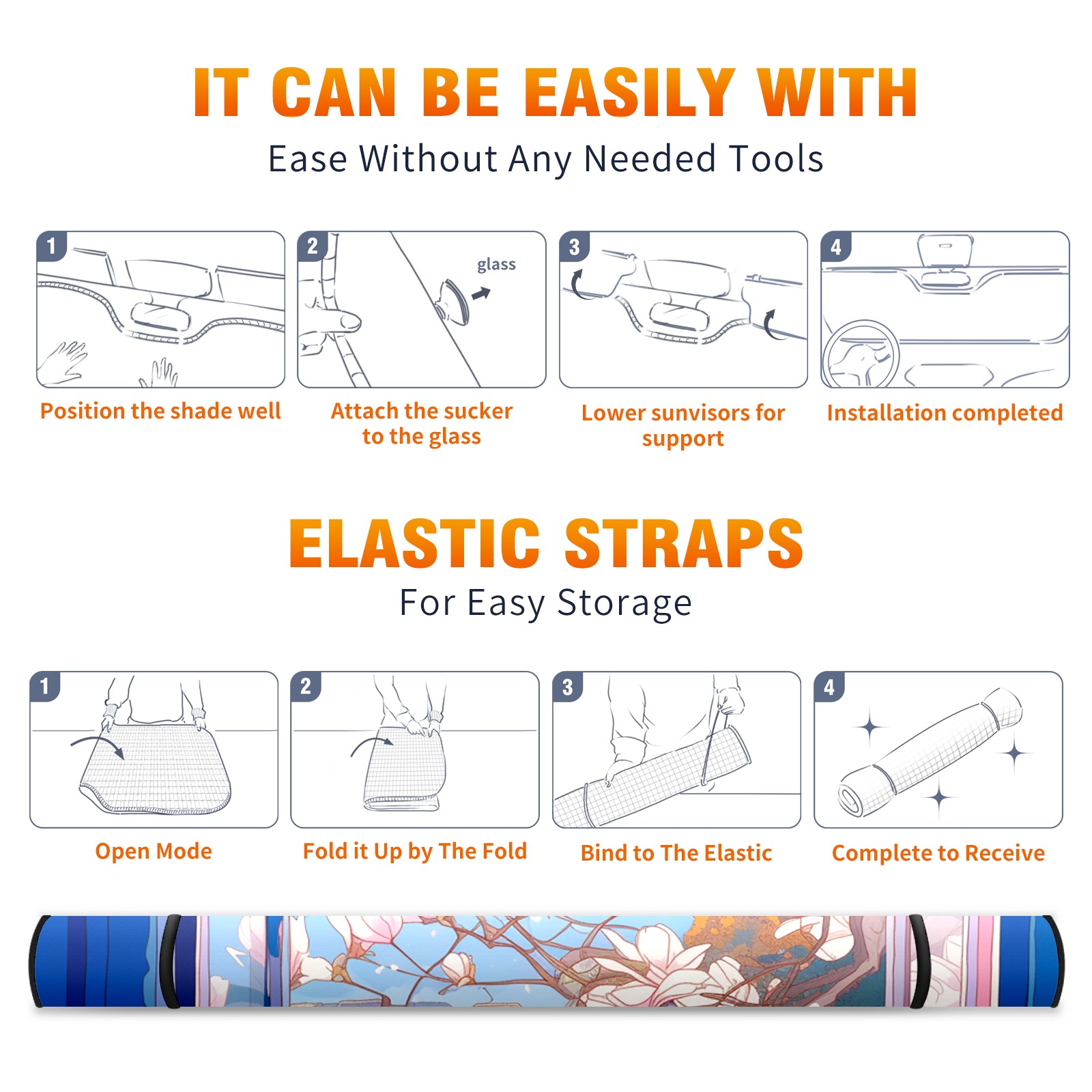 IT CAN BE EASILY WITH
Ease Without Any Needed Tools

1
Position the shade well

2
glass
Attach the sucker to the glass

3
Lower sunvisors for support

4
Installation completed

ELASTIC STRAPS
For Easy Storage

1
Open Mode

2
Fold it Up by The Fold

3
Bind to The Elastic

4
Complete to Receive