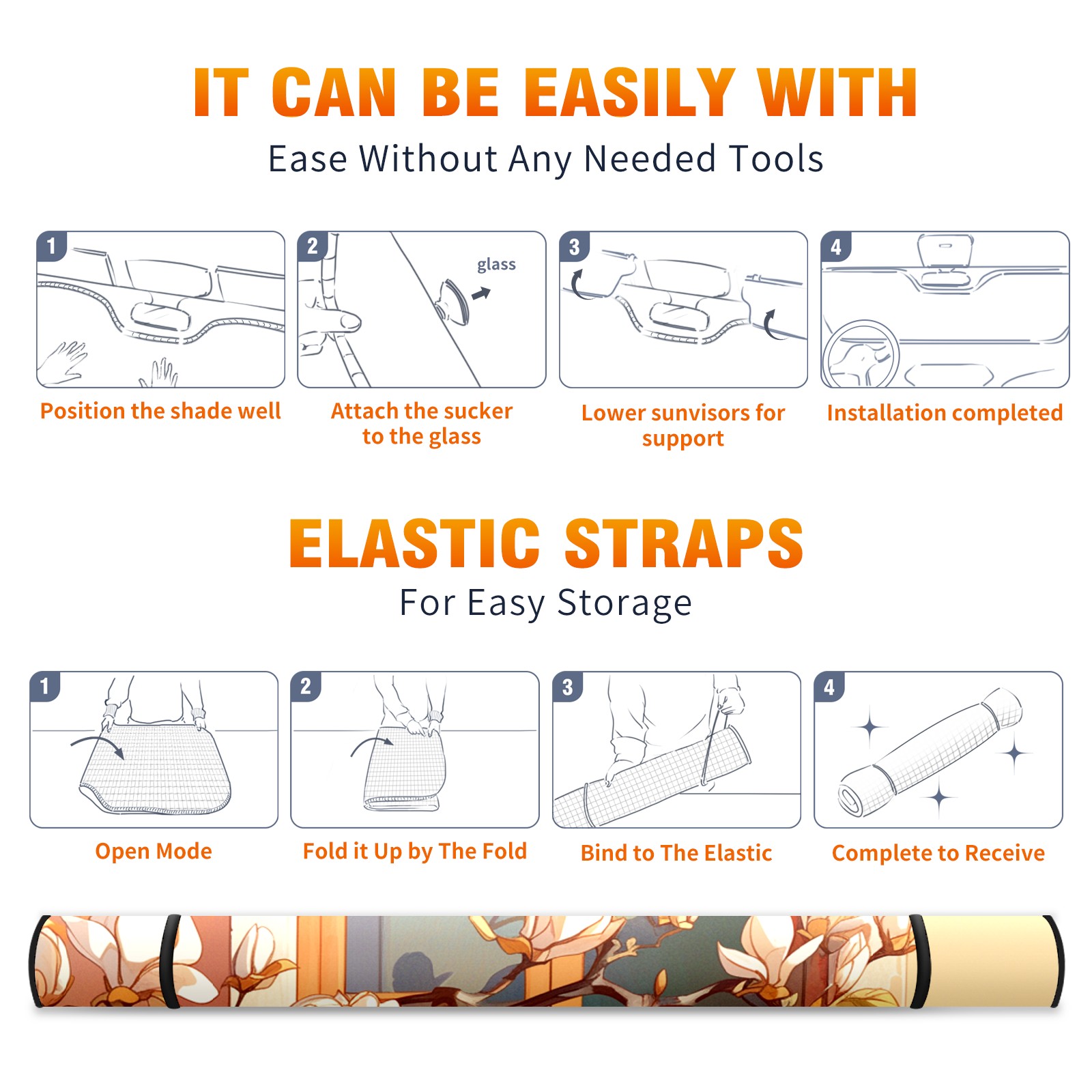 IT CAN BE EASILY WITH

Ease Without Any Needed Tools

1

Position the shade well

2

glass

Attach the sucker to the glass

3

Lower sunvisors for support

4

Installation completed

ELASTIC STRAPS

For Easy Storage

1

Open Mode

2

Fold it Up by The Fold

3

Bind to The Elastic

4

Complete to Receive