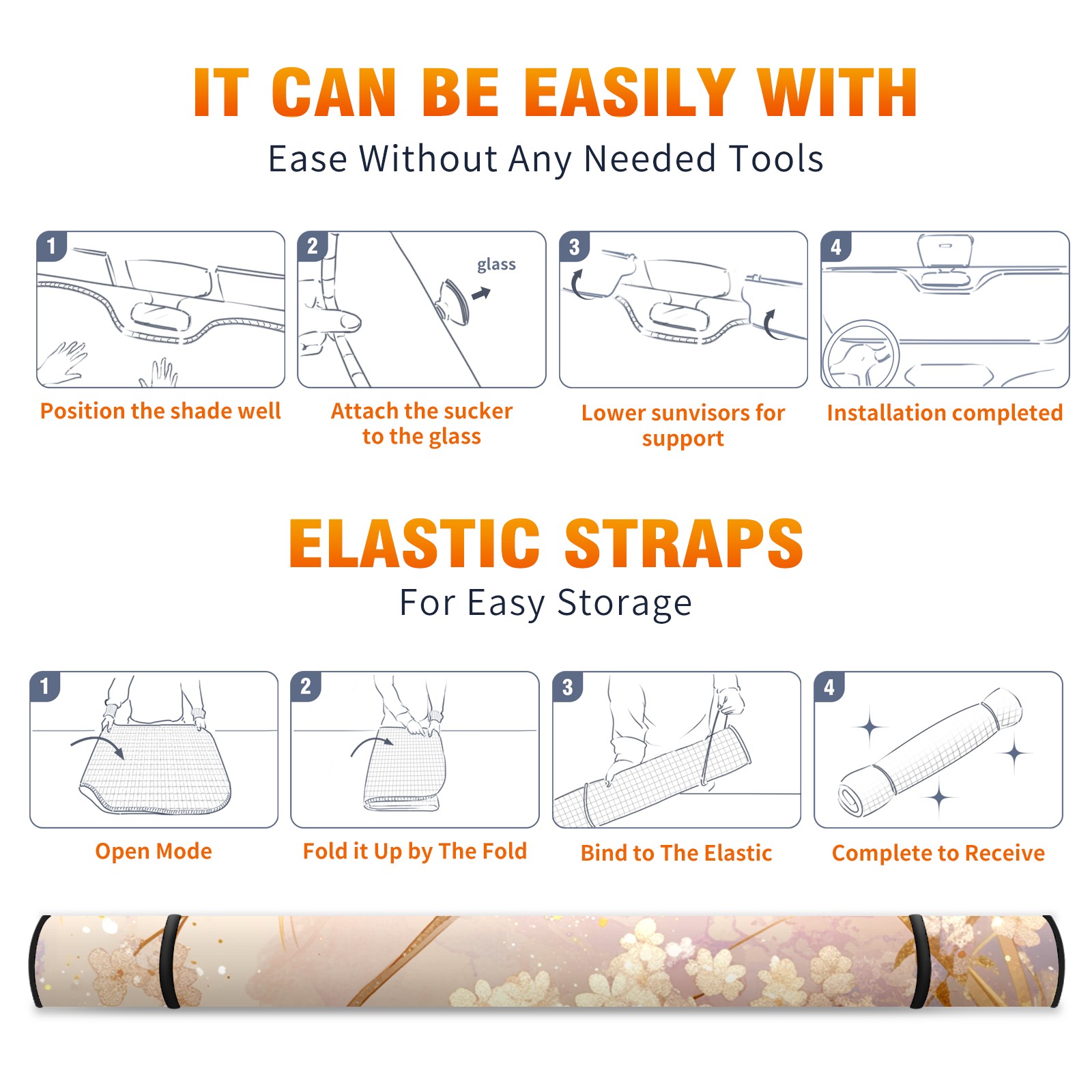 IT CAN BE EASILY WITH

Ease Without Any Needed Tools

1

Position the shade well

2

glass

Attach the sucker to the glass

3

Lower sunvisors for support

4

Installation completed

ELASTIC STRAPS

For Easy Storage

1

Open Mode

2

Fold it Up by The Fold

3

Bind to The Elastic

4

Complete to Receive