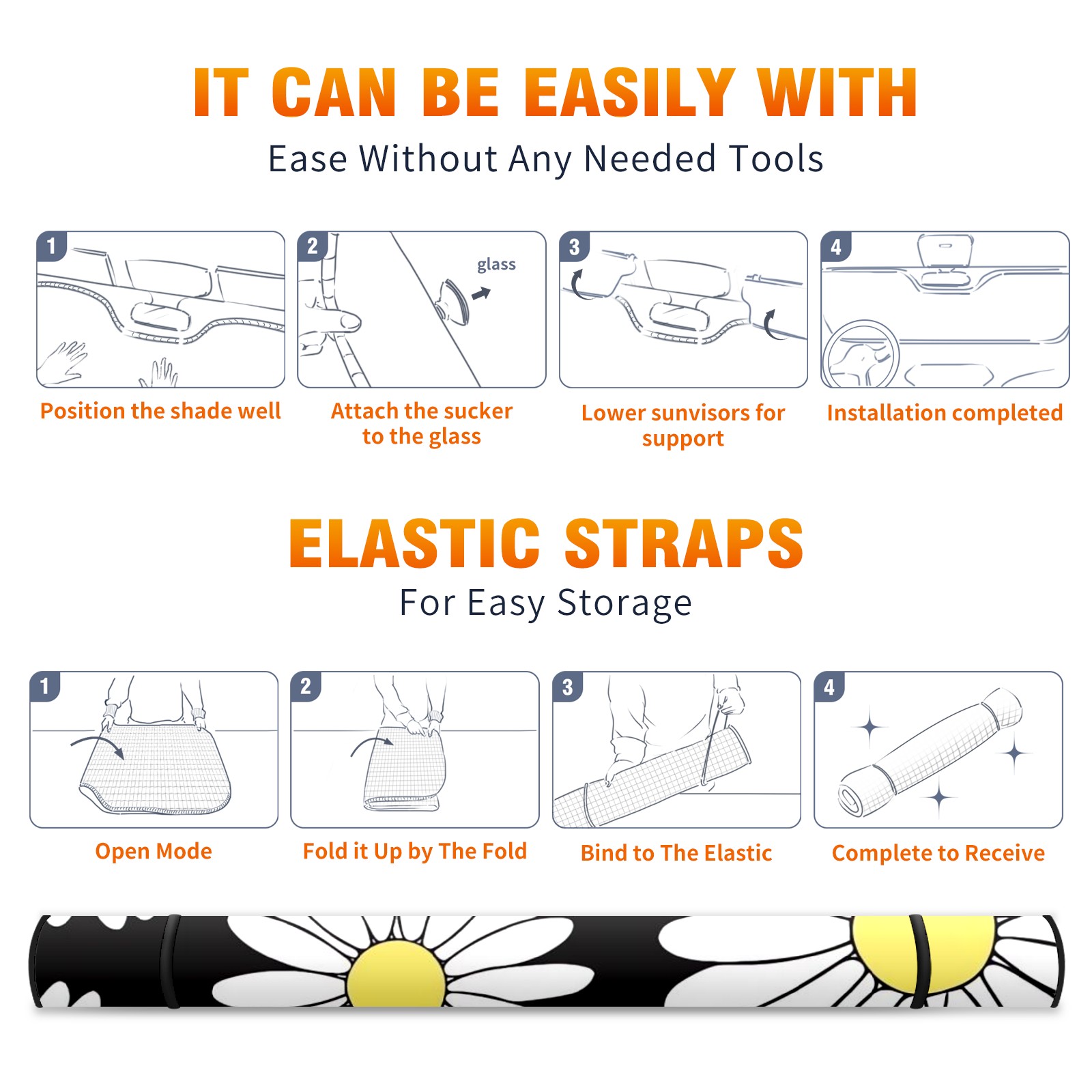 IT CAN BE EASILY WITH
Ease Without Any Needed Tools

1
Position the shade well

2
glass
Attach the sucker to the glass

3
Lower sunvisors for support

4
Installation completed

ELASTIC STRAPS
For Easy Storage

1
Open Mode

2
Fold it Up by The Fold

3
Bind to The Elastic

4
Complete to Receive