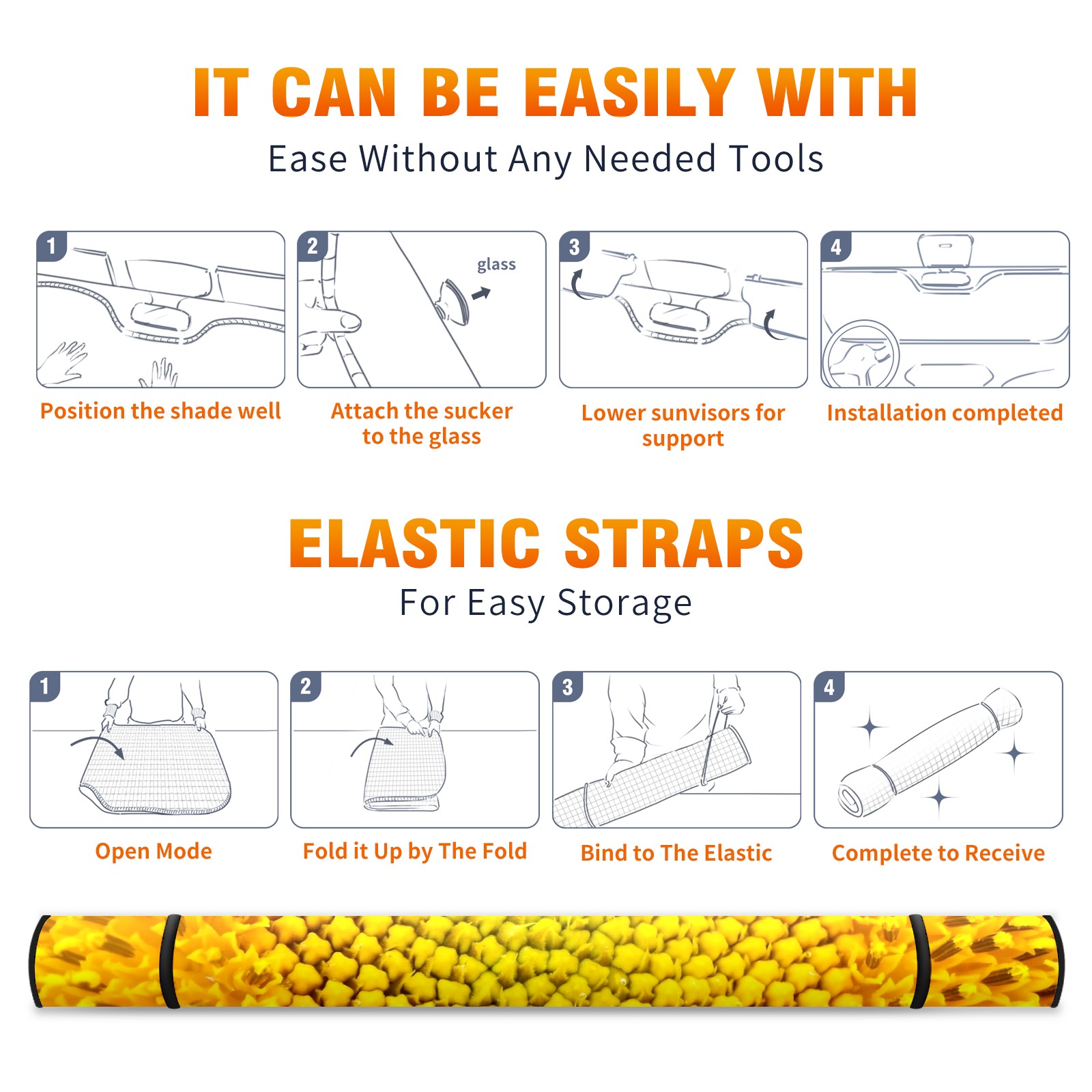 IT CAN BE EASILY WITH

Ease Without Any Needed Tools

1

Position the shade well

2

glass

Attach the sucker to the glass

3

Lower sunvisors for support

4

Installation completed

ELASTIC STRAPS

For Easy Storage

1

Open Mode

2

Fold it Up by The Fold

3

Bind to The Elastic

4

Complete to Receive