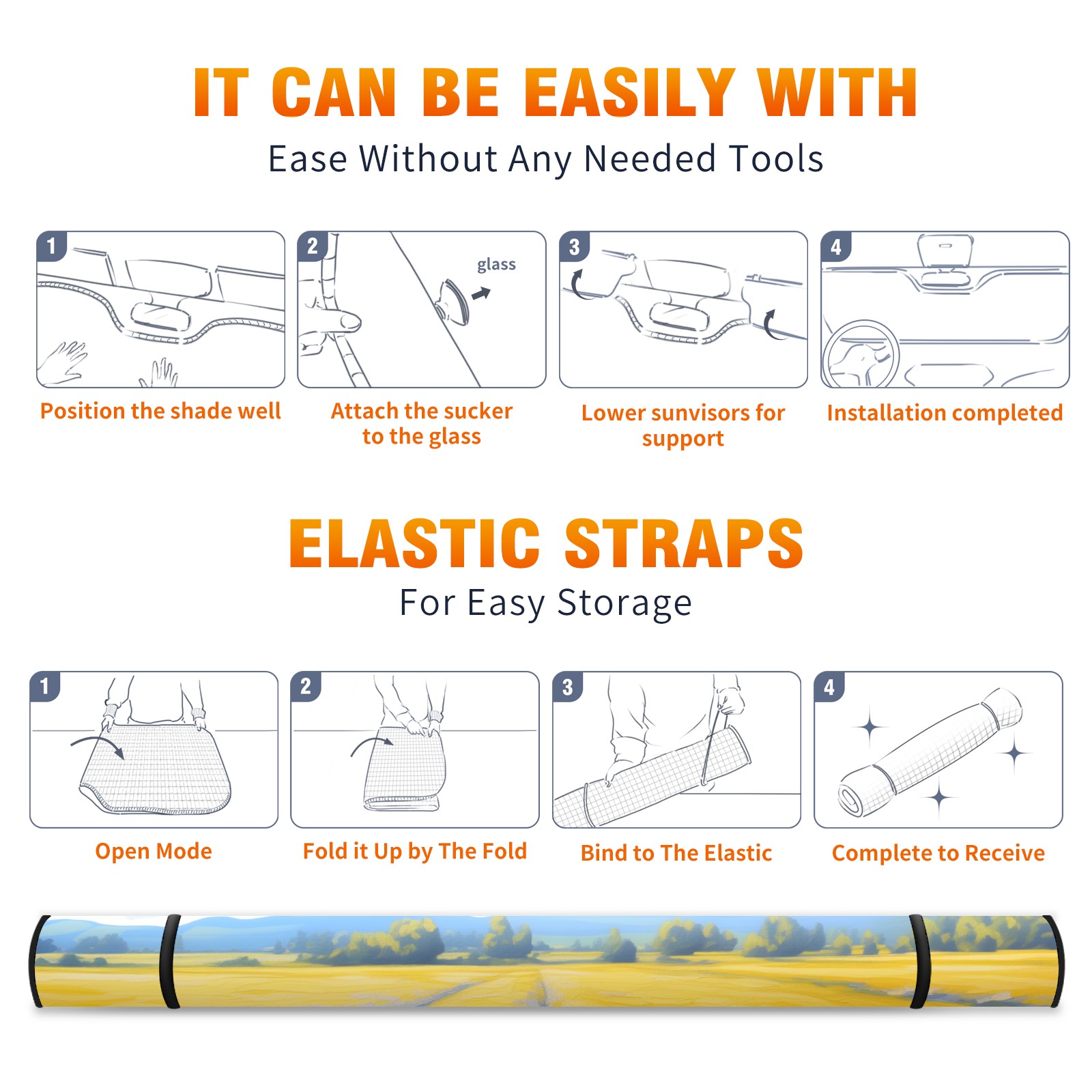 IT CAN BE EASILY WITH
Ease Without Any Needed Tools

1
Position the shade well

2
glass
Attach the sucker to the glass

3
Lower sunvisors for support

4
Installation completed

ELASTIC STRAPS
For Easy Storage

1
Open Mode

2
Fold it Up by The Fold

3
Bind to The Elastic

4
Complete to Receive