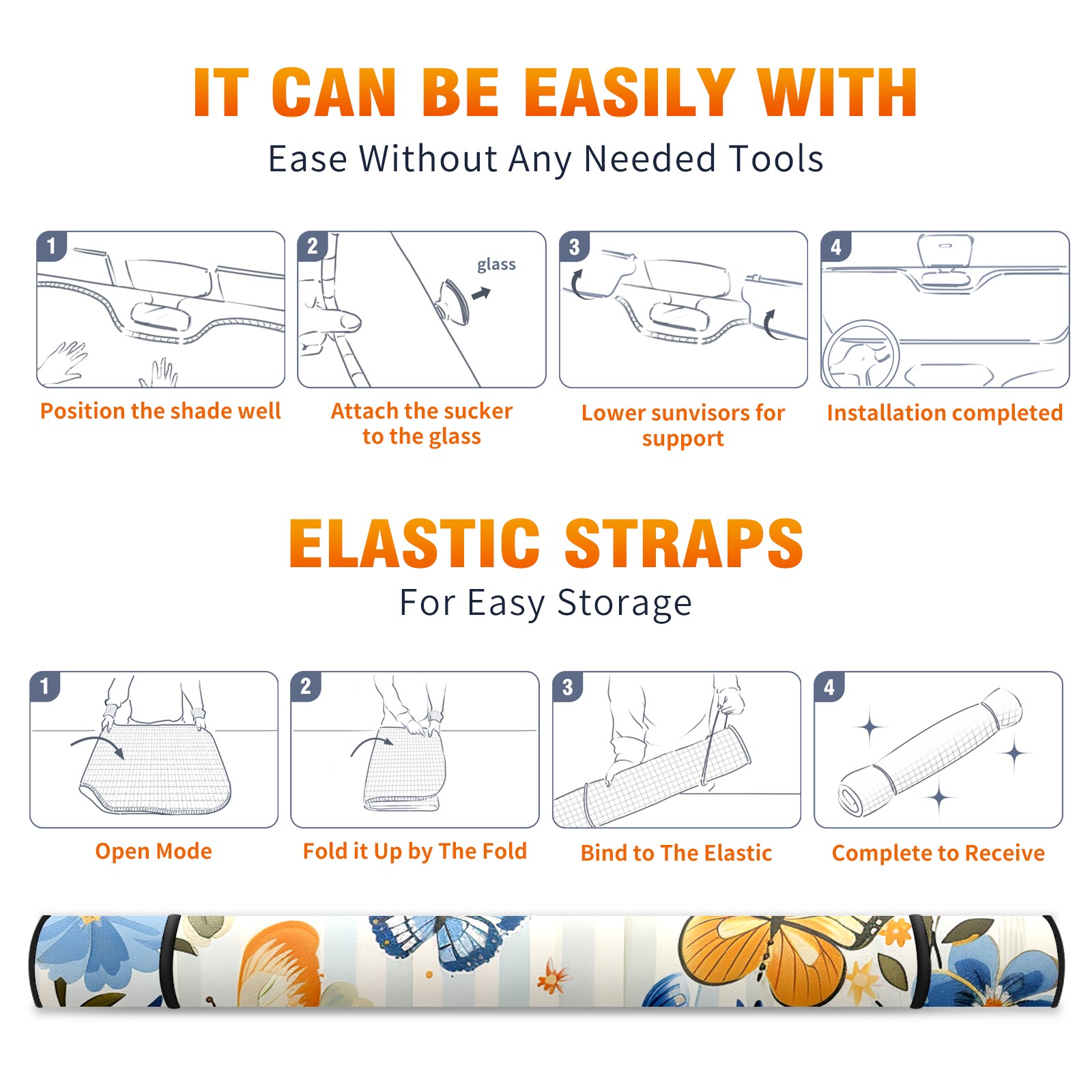 IT CAN BE EASILY WITH

Ease Without Any Needed Tools

1

Position the shade well

2

glass

Attach the sucker to the glass

3

Lower sunvisors for support

4

Installation completed

ELASTIC STRAPS

For Easy Storage

1

Open Mode

2

Fold it Up by The Fold

3

Bind to The Elastic

4

Complete to Receive