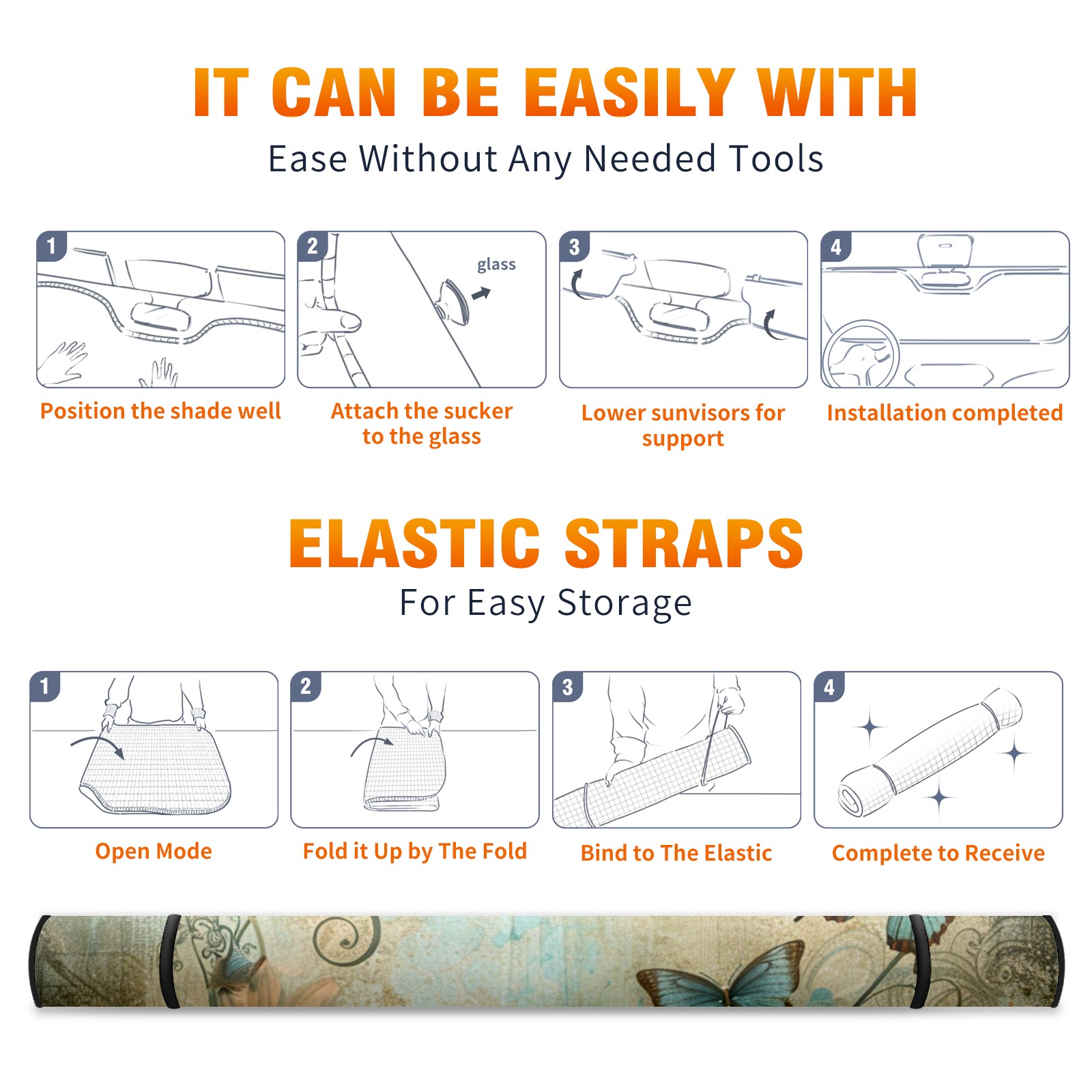 IT CAN BE EASILY WITH

Ease Without Any Needed Tools

1

Position the shade well

2

glass

Attach the sucker to the glass

3

Lower sunvisors for support

4

Installation completed

ELASTIC STRAPS

For Easy Storage

1

Open Mode

2

Fold it Up by The Fold

3

Bind to The Elastic

4

Complete to Receive