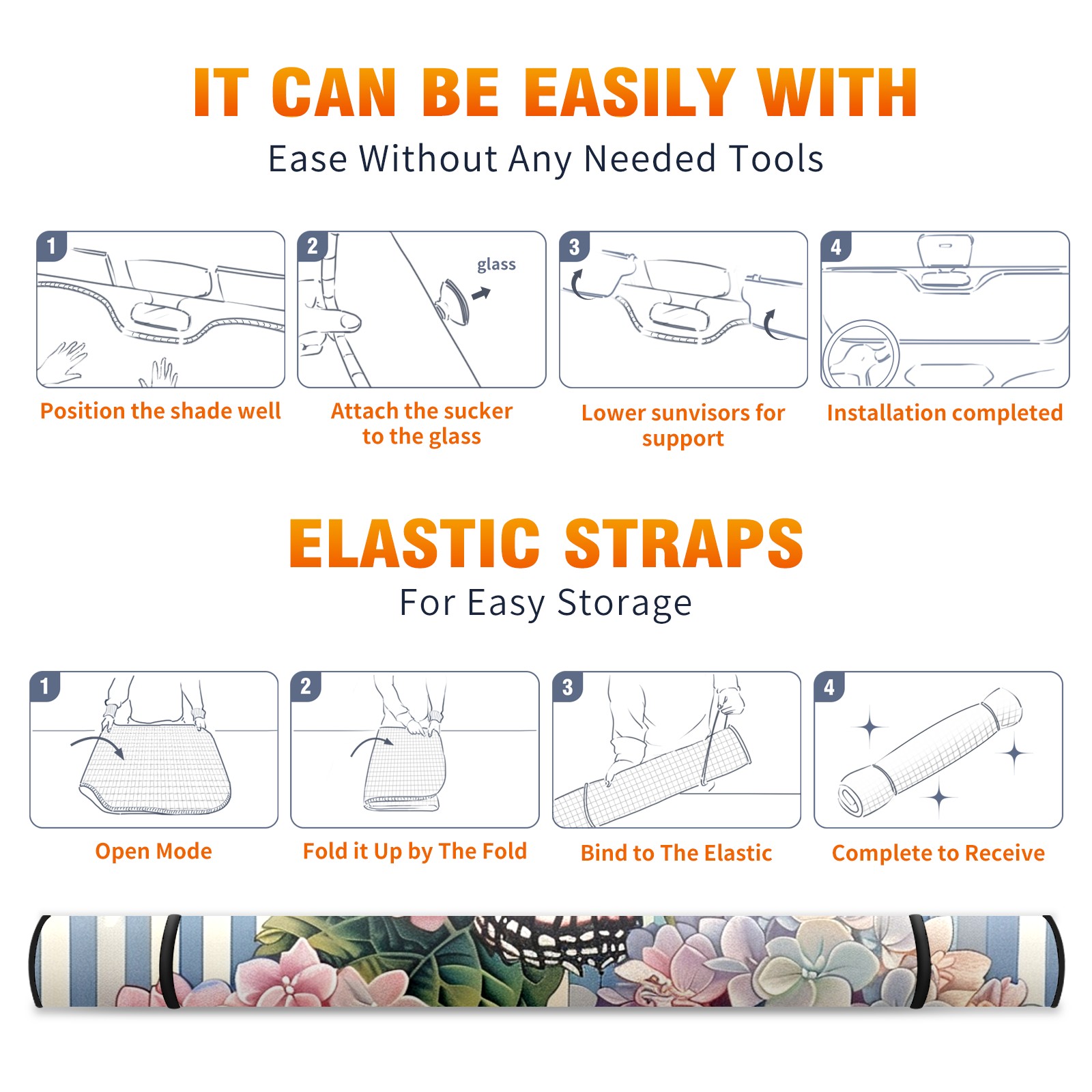 IT CAN BE EASILY WITH
Ease Without Any Needed Tools

1
Position the shade well

2
glass
Attach the sucker to the glass

3
Lower sunvisors for support

4
Installation completed

ELASTIC STRAPS
For Easy Storage

1
Open Mode

2
Fold it Up by The Fold

3
Bind to The Elastic

4
Complete to Receive