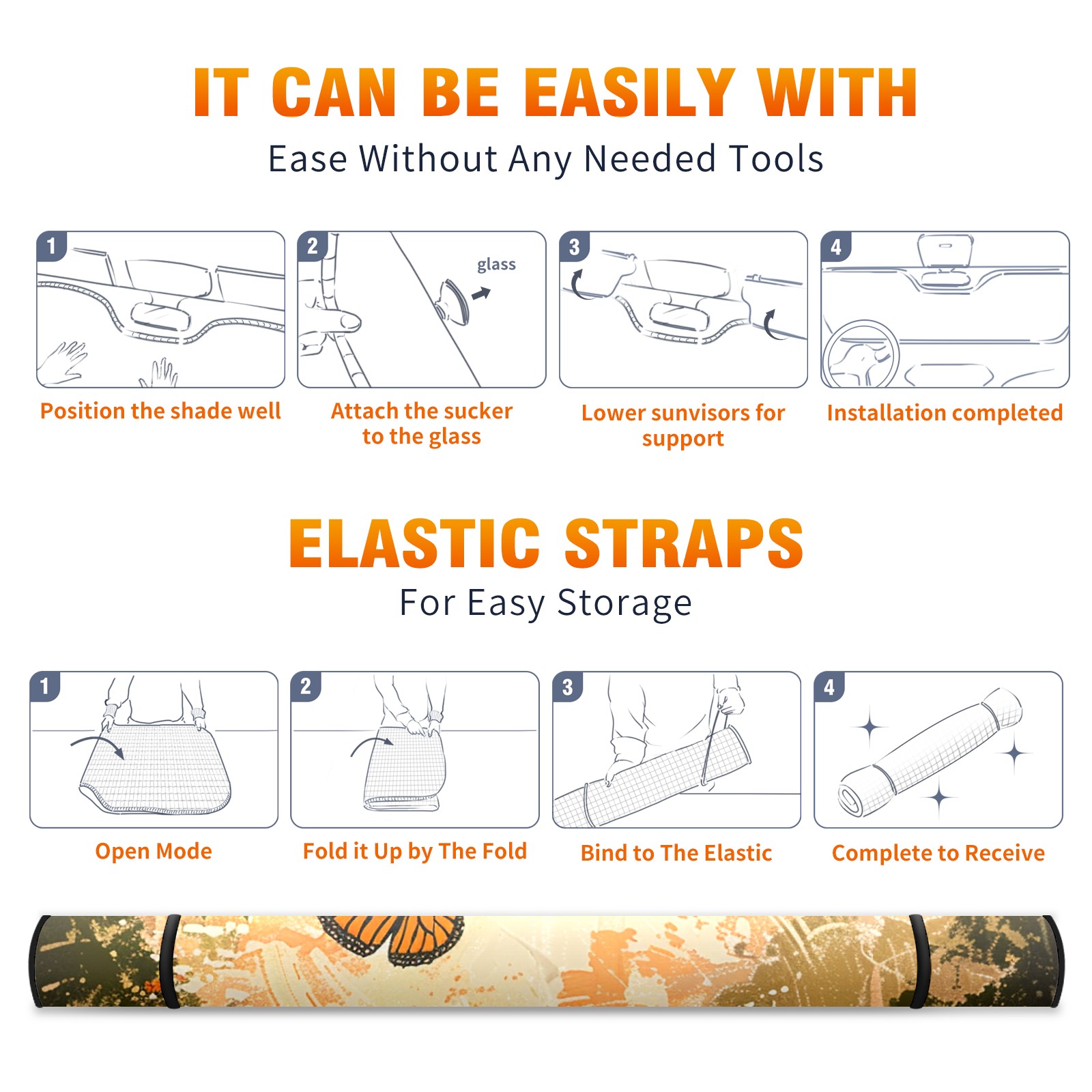 IT CAN BE EASILY WITH
Ease Without Any Needed Tools

1
Position the shade well

2
glass
Attach the sucker to the glass

3
Lower sunvisors for support

4
Installation completed

ELASTIC STRAPS
For Easy Storage

1
Open Mode

2
Fold it Up by The Fold

3
Bind to The Elastic

4
Complete to Receive