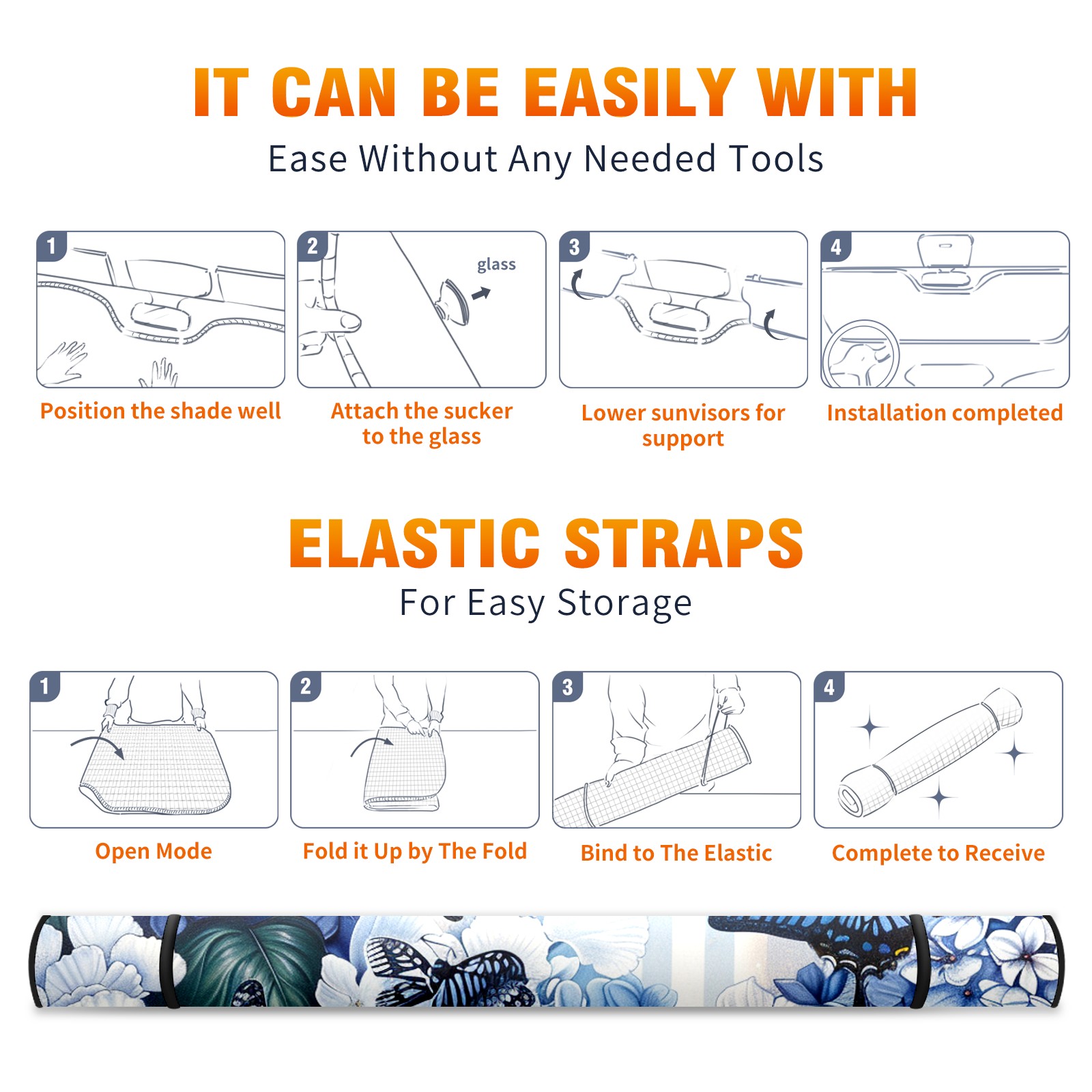 IT CAN BE EASILY WITH

Ease Without Any Needed Tools

1

Position the shade well

2

glass

Attach the sucker to the glass

3

Lower sunvisors for support

4

Installation completed

ELASTIC STRAPS

For Easy Storage

1

Open Mode

2

Fold it Up by The Fold

3

Bind to The Elastic

4

Complete to Receive