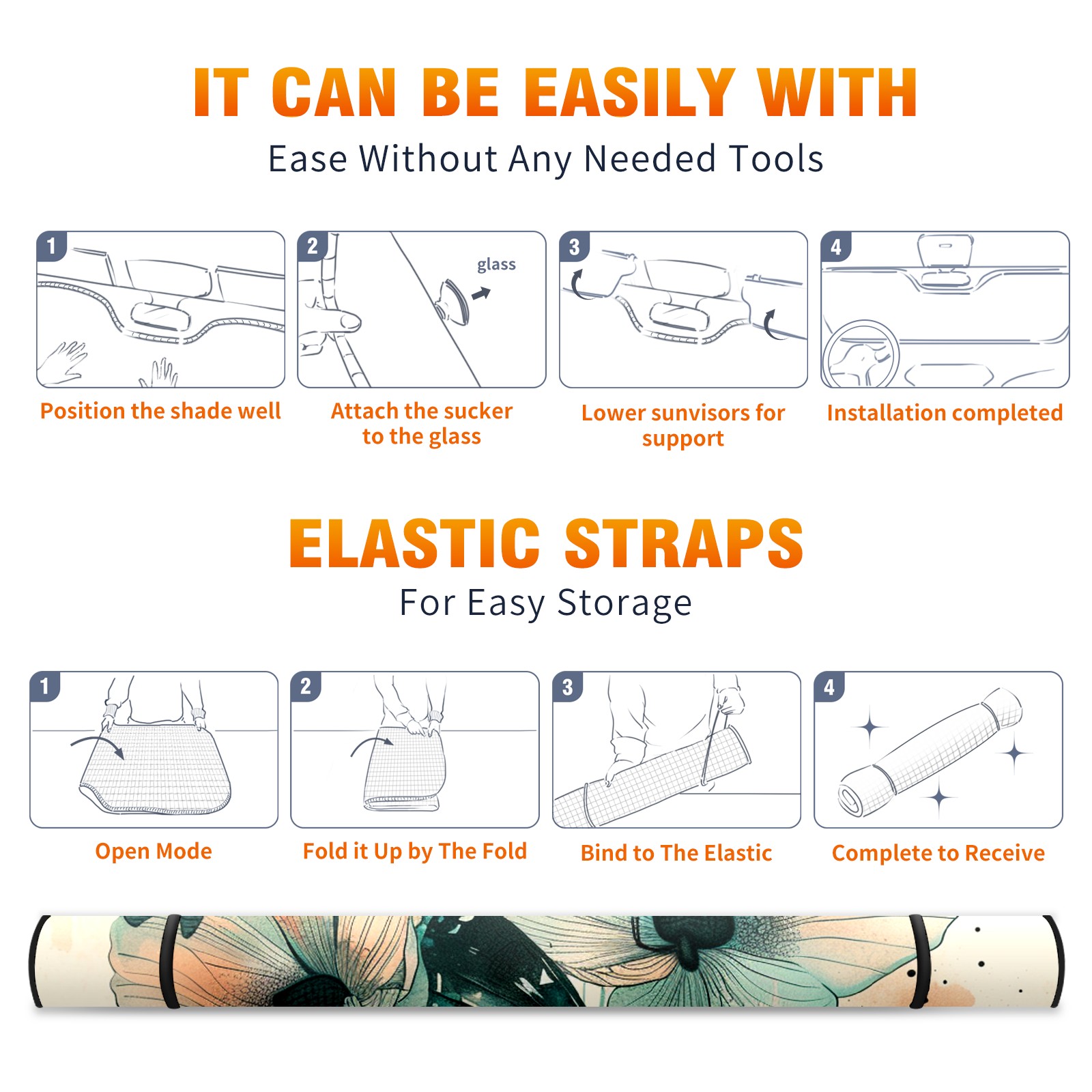 IT CAN BE EASILY WITH

Ease Without Any Needed Tools

1

Position the shade well

2

glass

Attach the sucker to the glass

3

Lower sunvisors for support

4

Installation completed

ELASTIC STRAPS

For Easy Storage

1

Open Mode

2

Fold it Up by The Fold

3

Bind to The Elastic

4

Complete to Receive