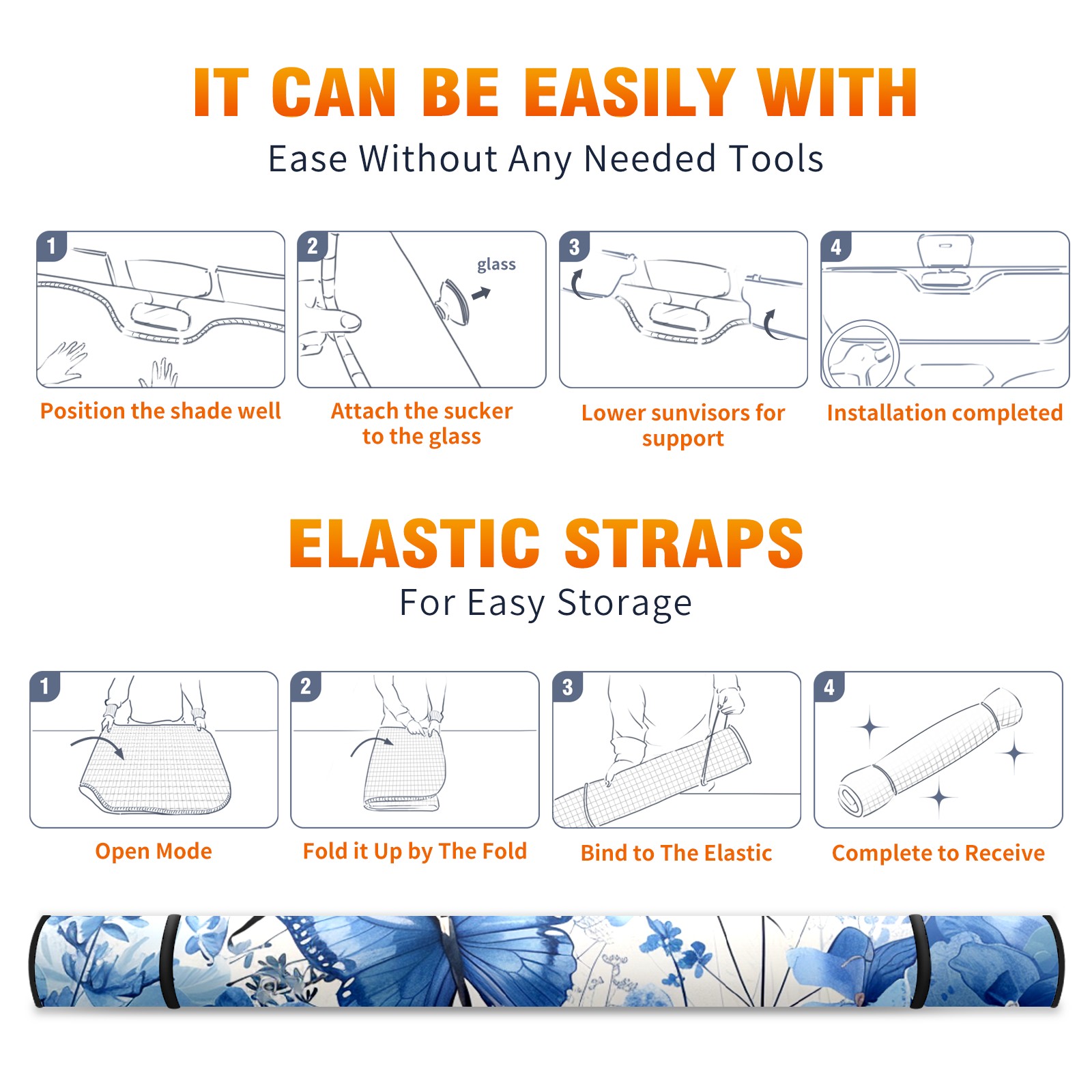 IT CAN BE EASILY WITH

Ease Without Any Needed Tools

1

Position the shade well

2

glass

Attach the sucker to the glass

3

Lower sunvisors for support

4

Installation completed

ELASTIC STRAPS

For Easy Storage

1

Open Mode

2

Fold it Up by The Fold

3

Bind to The Elastic

4

Complete to Receive