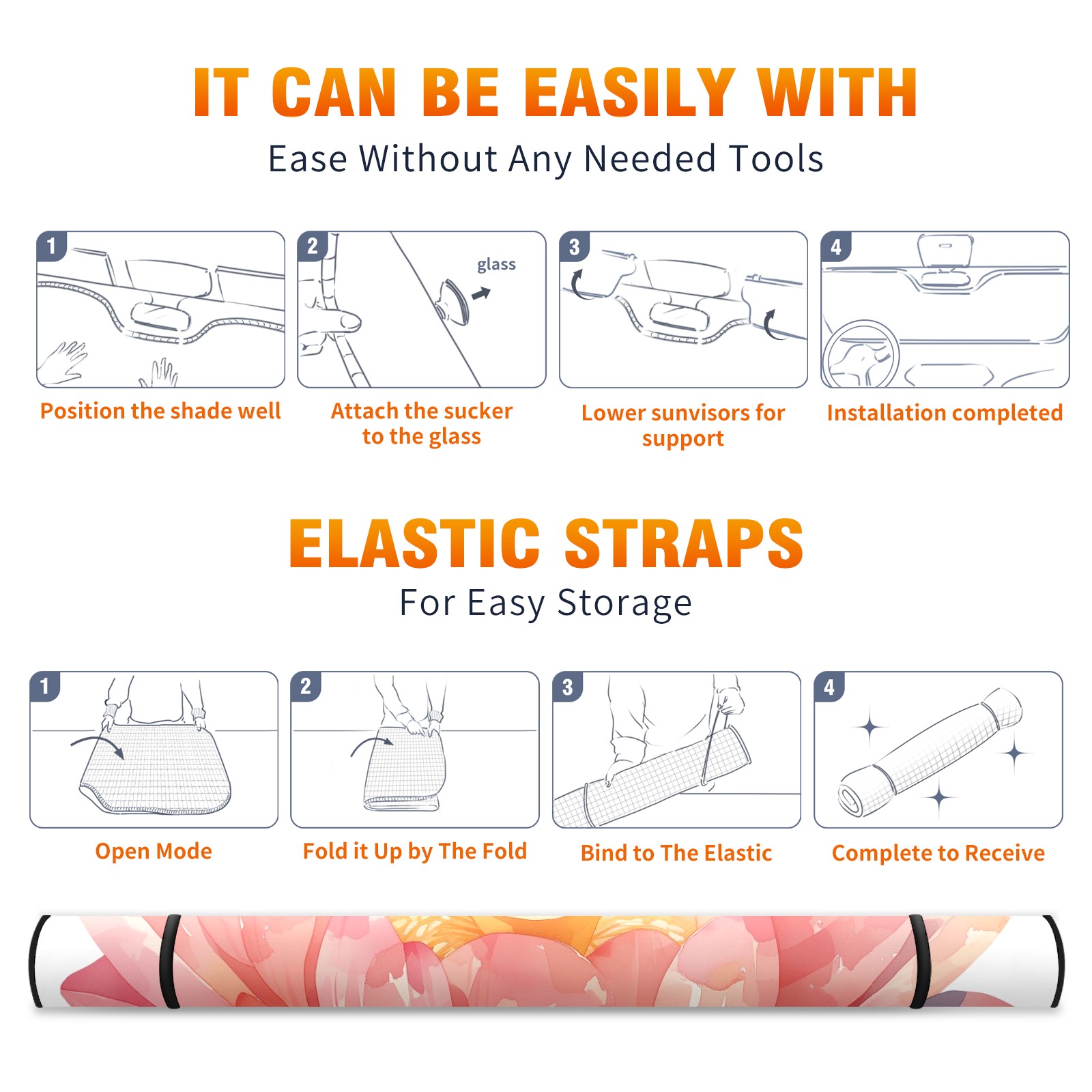 IT CAN BE EASILY WITH
Ease Without Any Needed Tools

1
Position the shade well

2
glass
Attach the sucker to the glass

3
Lower sunvisors for support

4
Installation completed

ELASTIC STRAPS
For Easy Storage

1
Open Mode

2
Fold it Up by The Fold

3
Bind to The Elastic

4
Complete to Receive