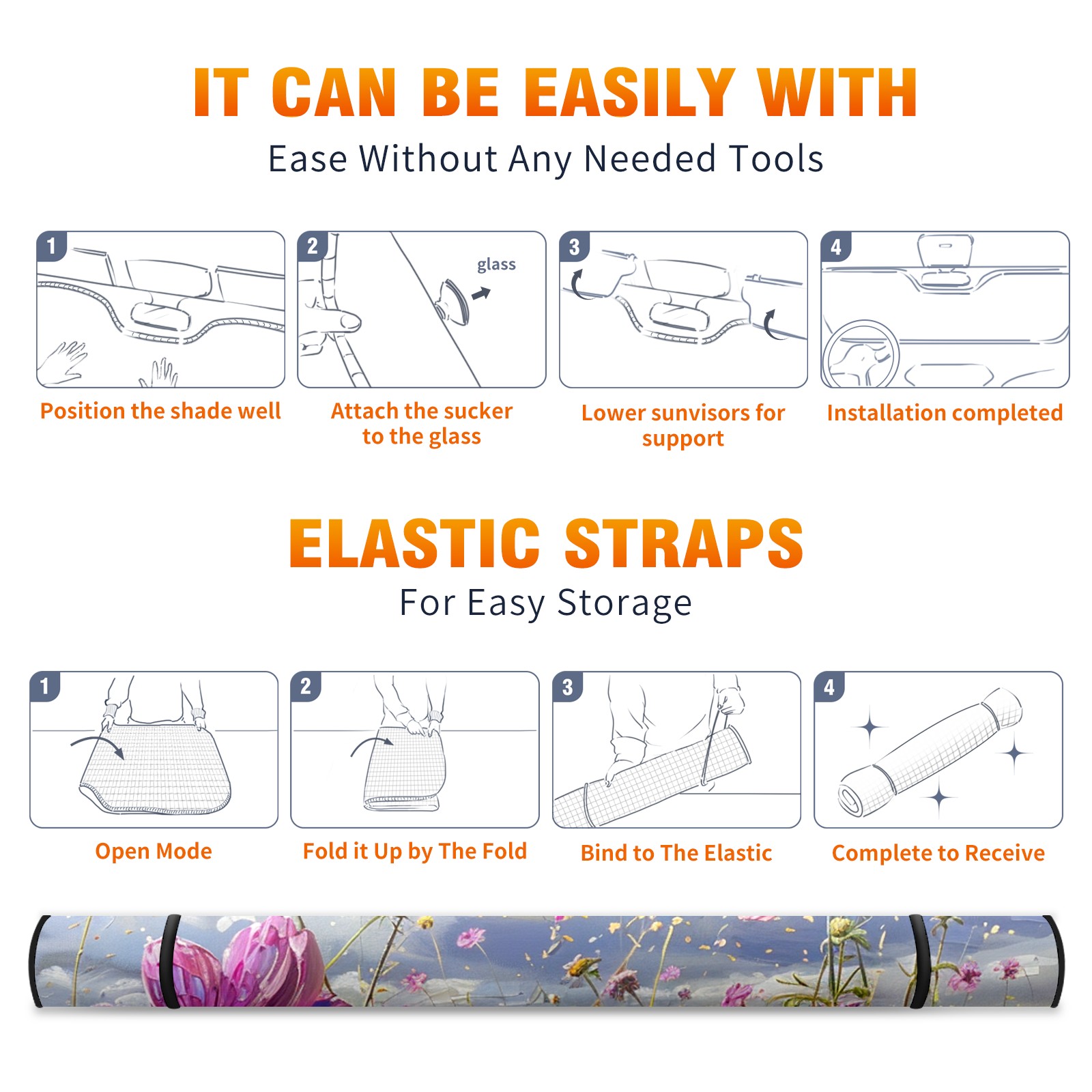 IT CAN BE EASILY WITH

Ease Without Any Needed Tools

1

Position the shade well

2

glass

Attach the sucker to the glass

3

Lower sunvisors for support

4

Installation completed

ELASTIC STRAPS

For Easy Storage

1

Open Mode

2

Fold it Up by The Fold

3

Bind to The Elastic

4

Complete to Receive