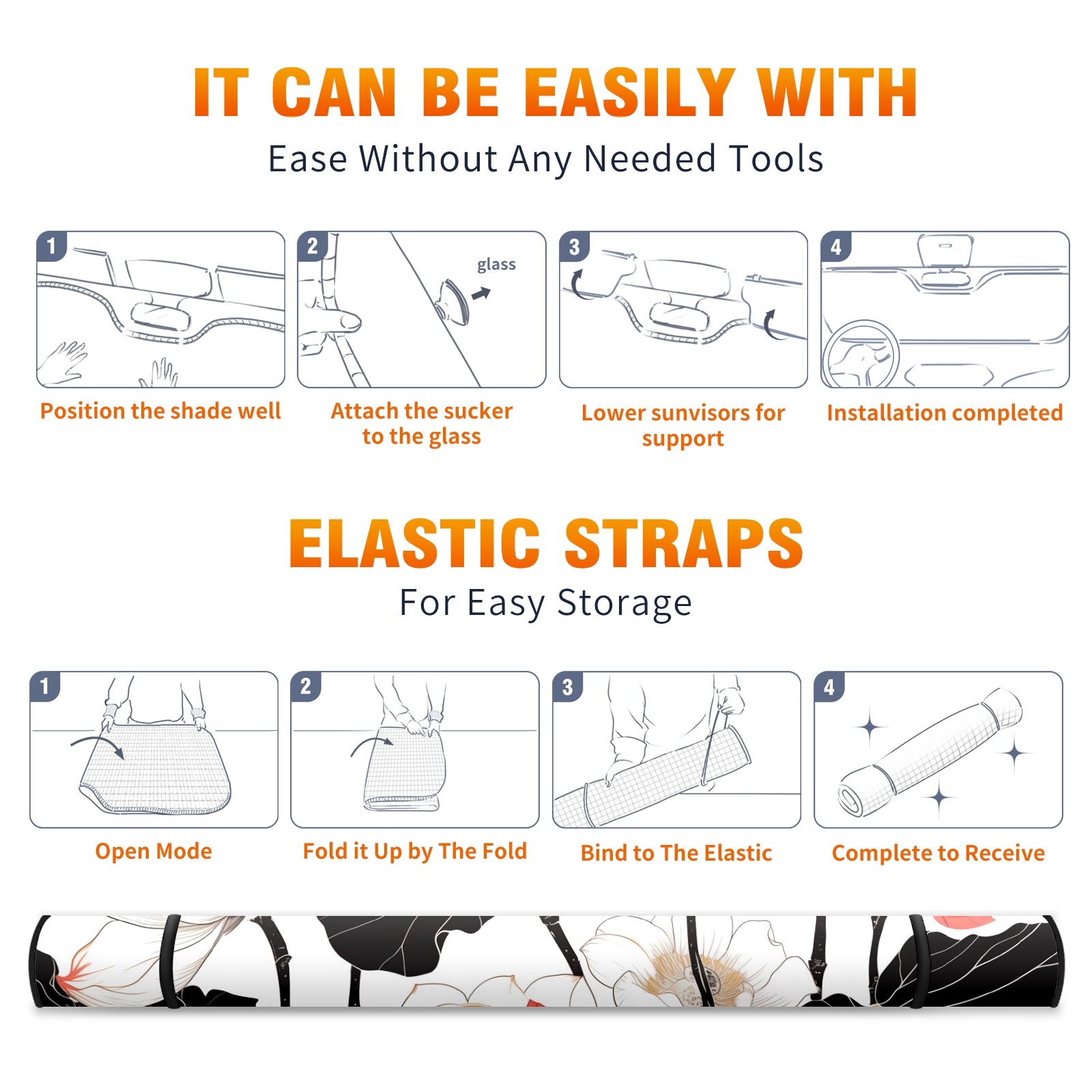 IT CAN BE EASILY WITH

Ease Without Any Needed Tools

1

Position the shade well

2

glass

Attach the sucker to the glass

3

Lower sunvisors for support

4

Installation completed

ELASTIC STRAPS

For Easy Storage

1

Open Mode

2

Fold it Up by The Fold

3

Bind to The Elastic

4

Complete to Receive