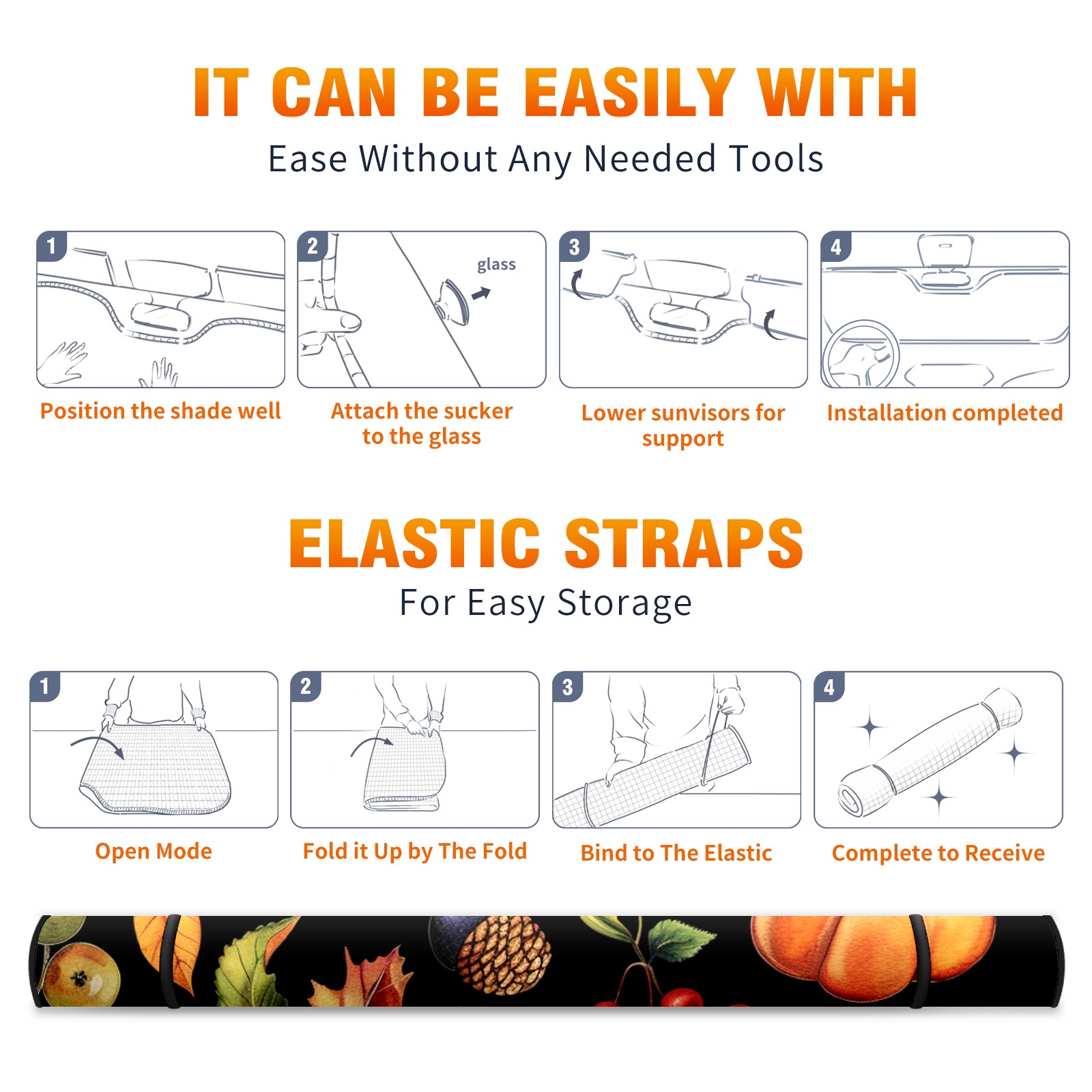 IT CAN BE EASILY WITH

Ease Without Any Needed Tools

1

Position the shade well

2

glass

Attach the sucker to the glass

3

Lower sunvisors for support

4

Installation completed

ELASTIC STRAPS

For Easy Storage

1

Open Mode

2

Fold it Up by The Fold

3

Bind to The Elastic

4

Complete to Receive