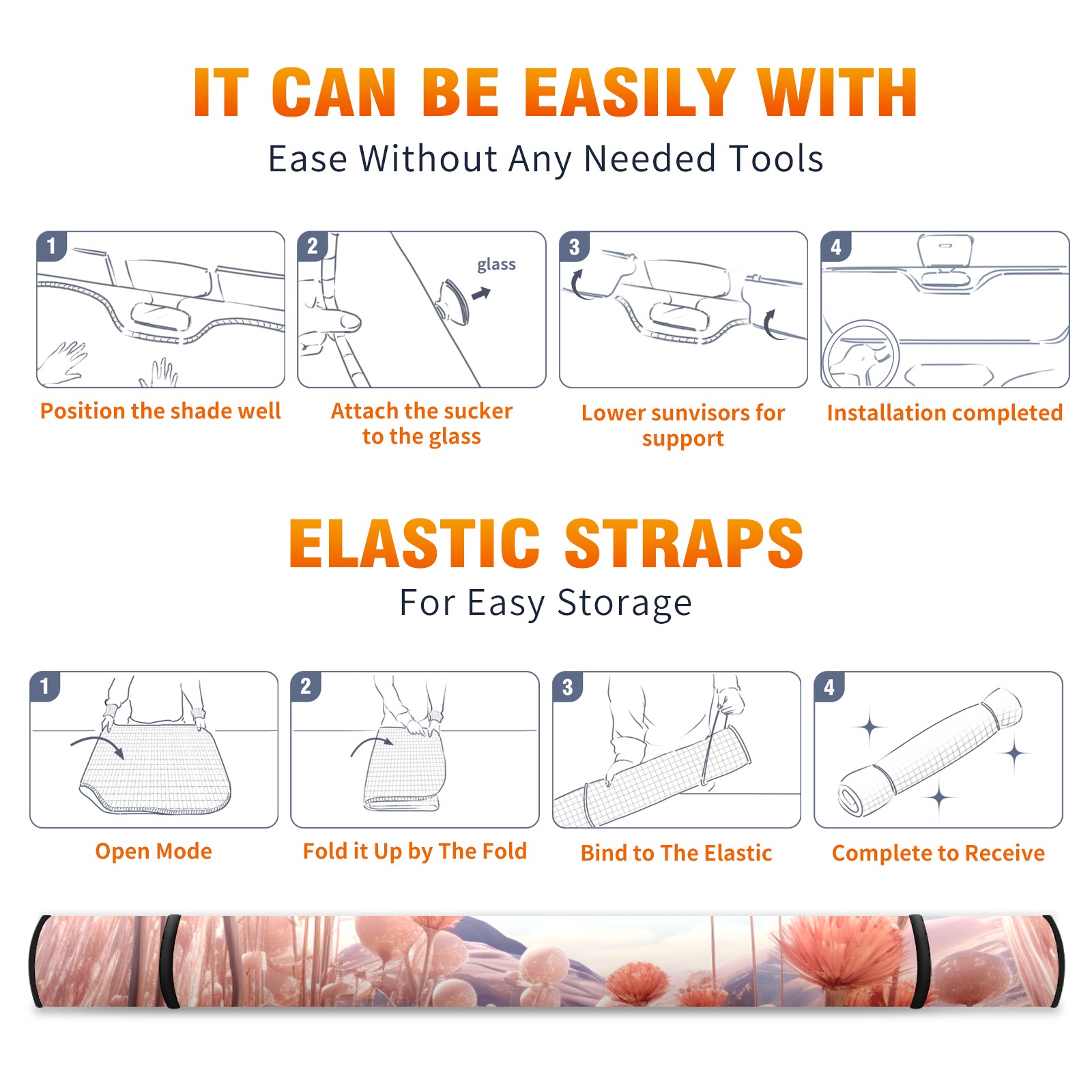 IT CAN BE EASILY WITH
Ease Without Any Needed Tools

1
Position the shade well

2
glass
Attach the sucker to the glass

3
Lower sunvisors for support

4
Installation completed

ELASTIC STRAPS
For Easy Storage

1
Open Mode

2
Fold it Up by The Fold

3
Bind to The Elastic

4
Complete to Receive