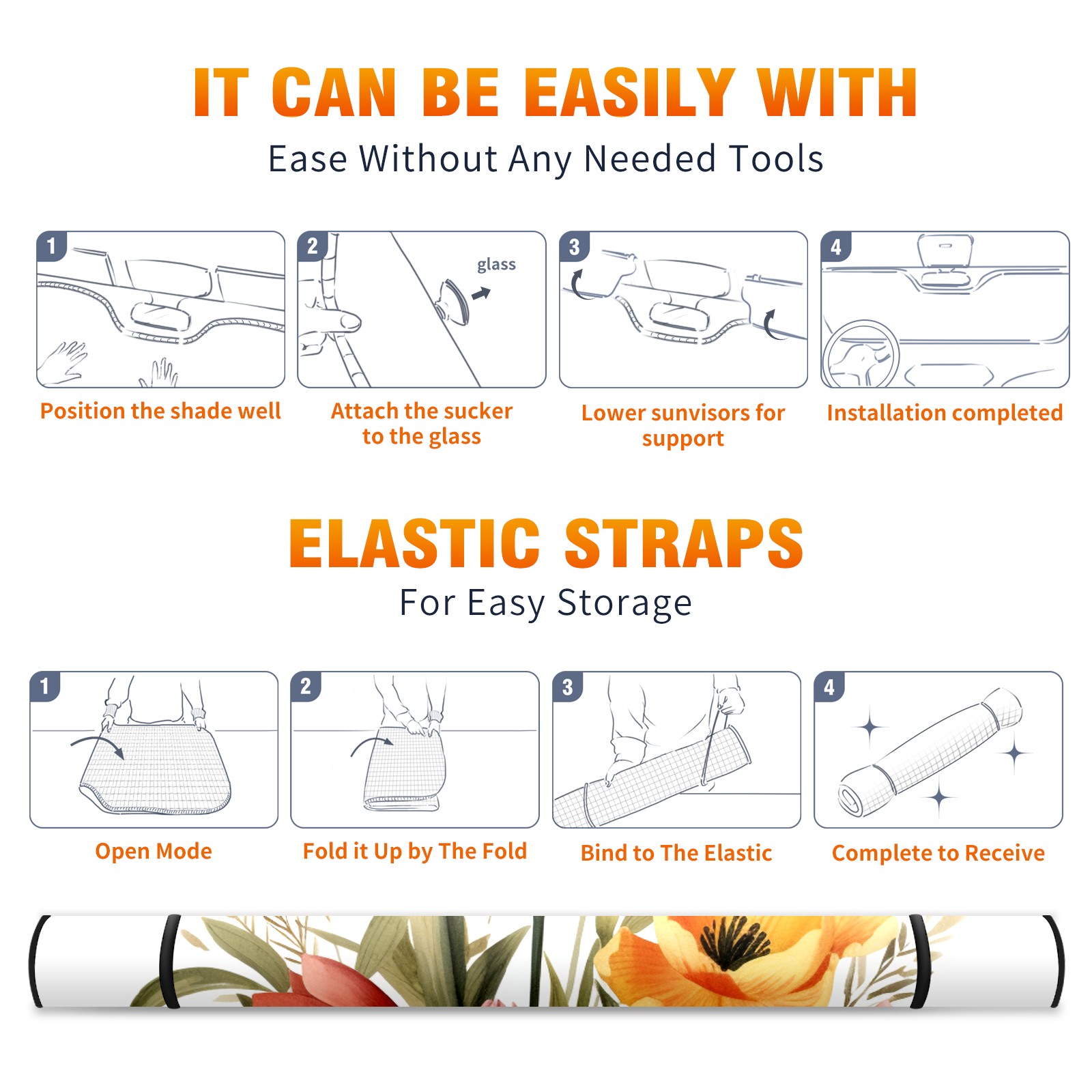 IT CAN BE EASILY WITH
Ease Without Any Needed Tools

1
Position the shade well

2
glass
Attach the sucker to the glass

3
Lower sunvisors for support

4
Installation completed

ELASTIC STRAPS
For Easy Storage

1
Open Mode

2
Fold it Up by The Fold

3
Bind to The Elastic

4
Complete to Receive