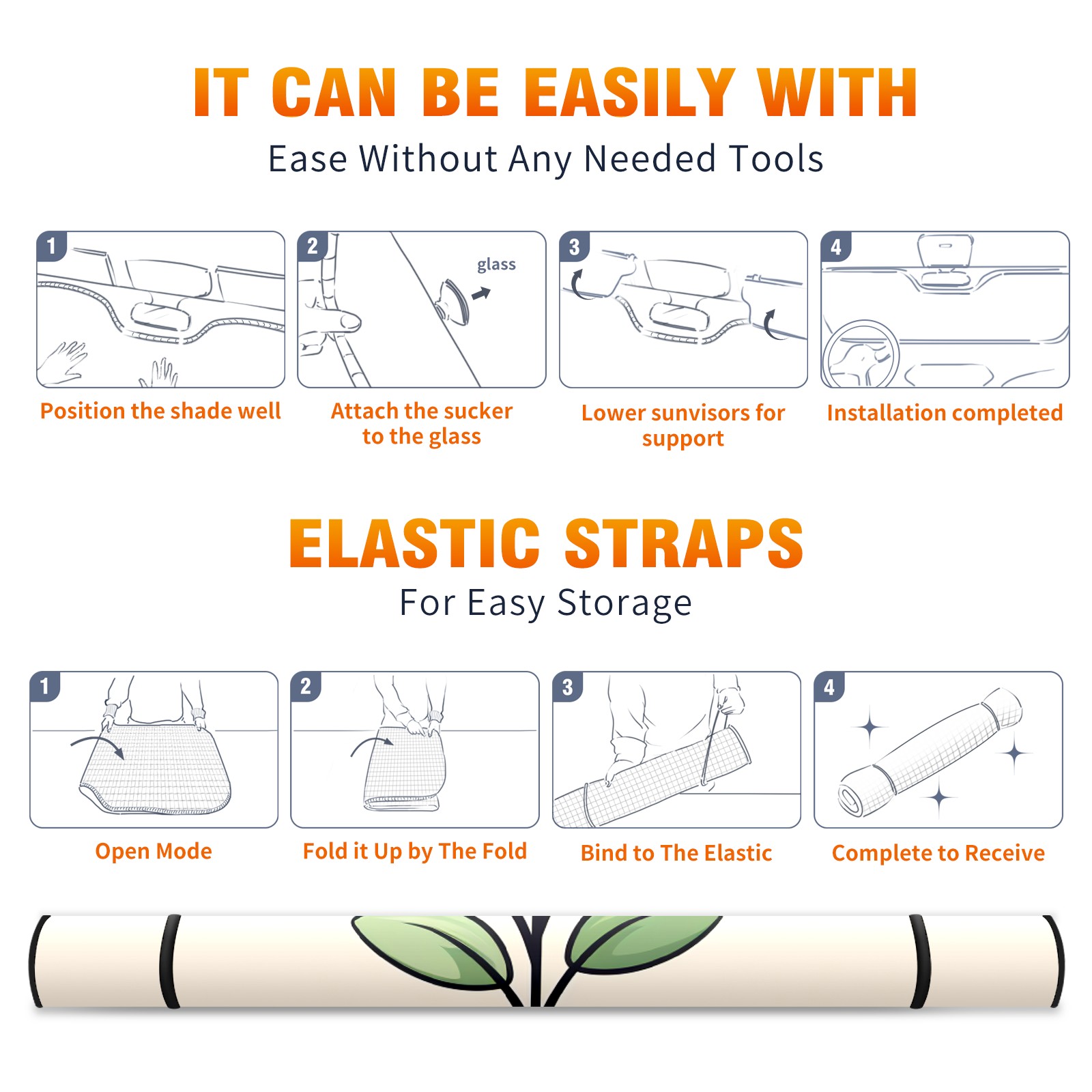 IT CAN BE EASILY WITH
Ease Without Any Needed Tools

1
Position the shade well

2
glass
Attach the sucker to the glass

3
Lower sunvisors for support

4
Installation completed

ELASTIC STRAPS
For Easy Storage

1
Open Mode

2
Fold it Up by The Fold

3
Bind to The Elastic

4
Complete to Receive