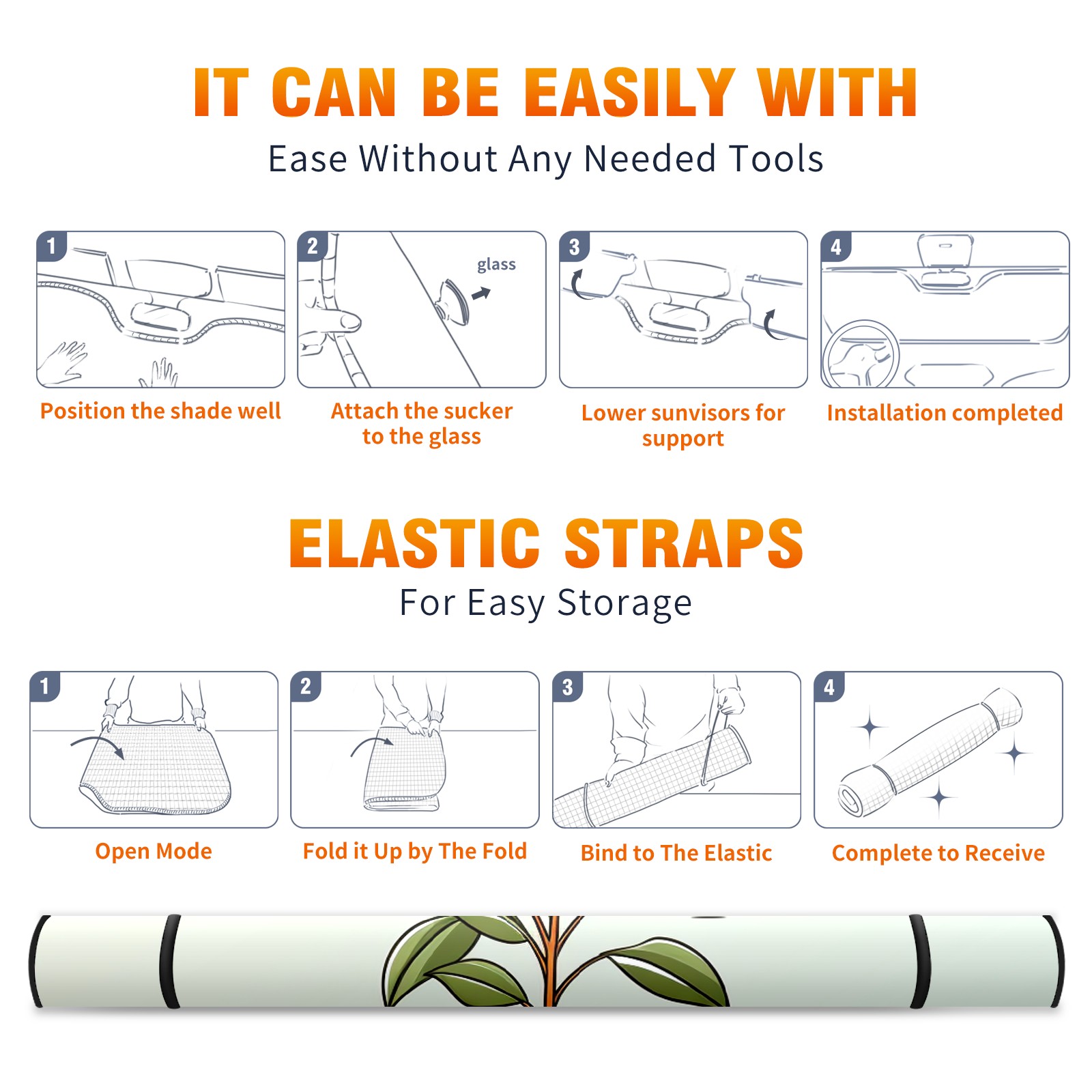 IT CAN BE EASILY WITH
Ease Without Any Needed Tools

1
Position the shade well

2
glass
Attach the sucker to the glass

3
Lower sunvisors for support

4
Installation completed

ELASTIC STRAPS
For Easy Storage

1
Open Mode

2
Fold it Up by The Fold

3
Bind to The Elastic

4
Complete to Receive