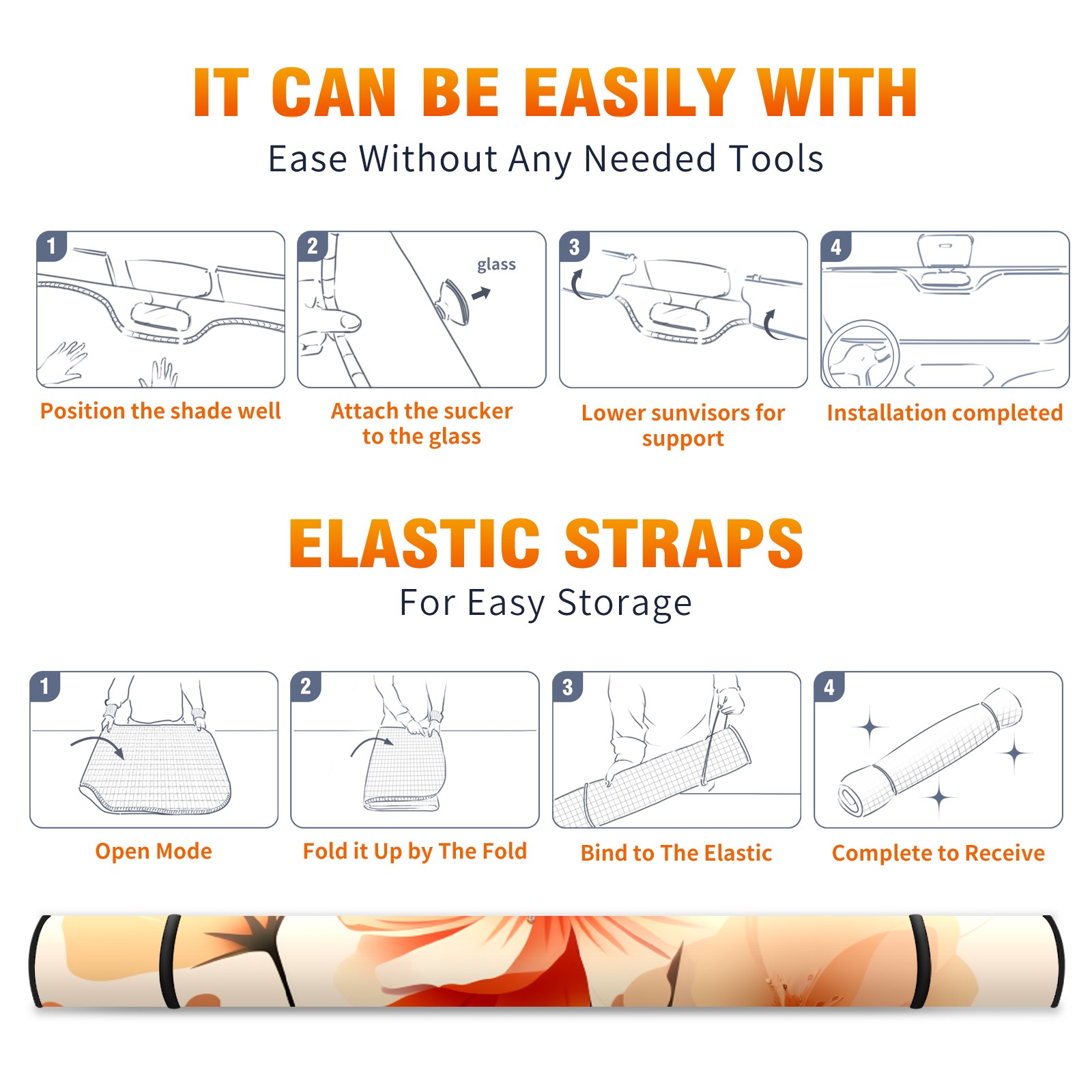 IT CAN BE EASILY WITH
Ease Without Any Needed Tools

1
Position the shade well

2
glass
Attach the sucker to the glass

3
Lower sunvisors for support

4
Installation completed

ELASTIC STRAPS
For Easy Storage

1
Open Mode

2
Fold it Up by The Fold

3
Bind to The Elastic

4
Complete to Receive