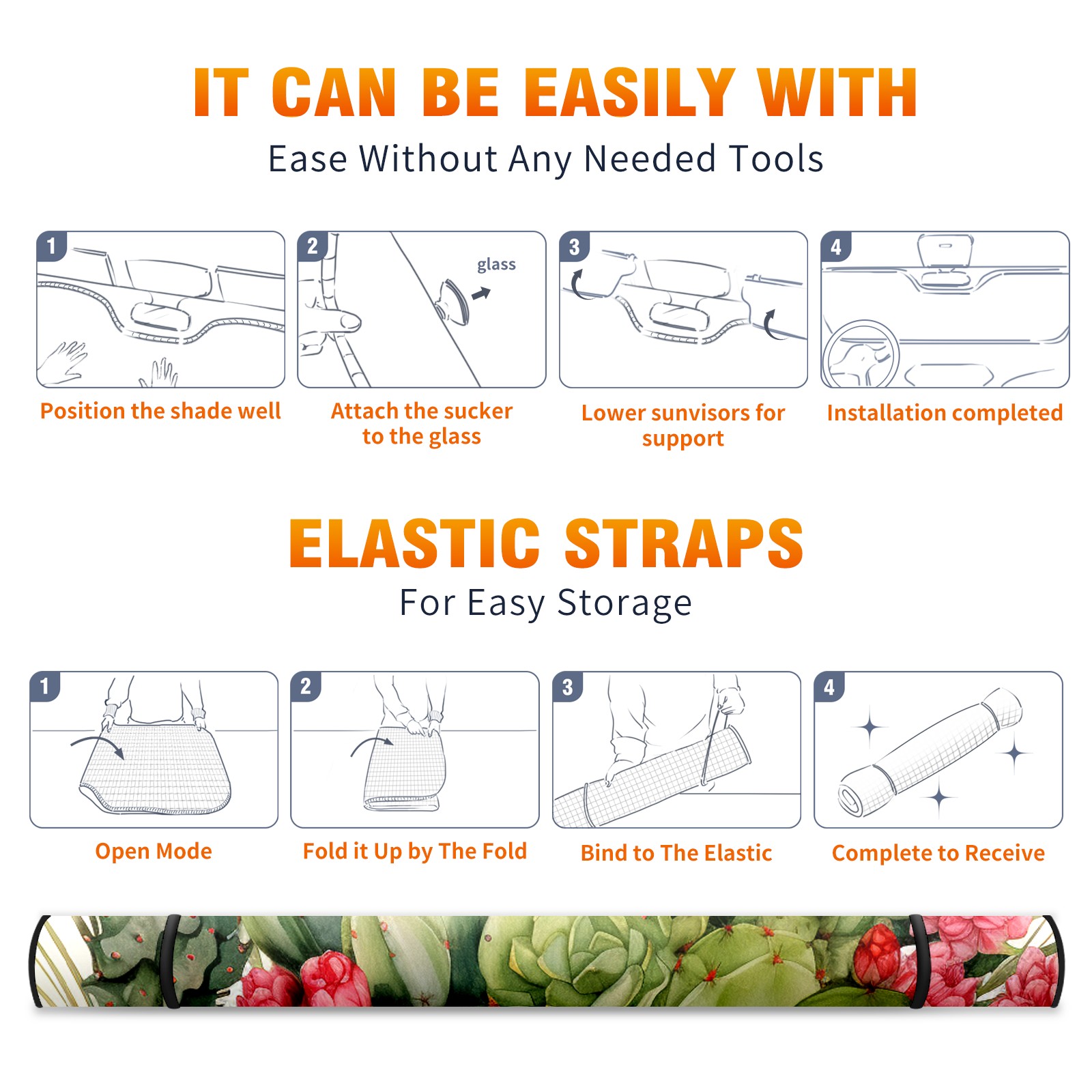 IT CAN BE EASILY WITH

Ease Without Any Needed Tools

1

Position the shade well

2

glass

Attach the sucker to the glass

3

Lower sunvisors for support

4

Installation completed

ELASTIC STRAPS

For Easy Storage

1

Open Mode

2

Fold it Up by The Fold

3

Bind to The Elastic

4

Complete to Receive