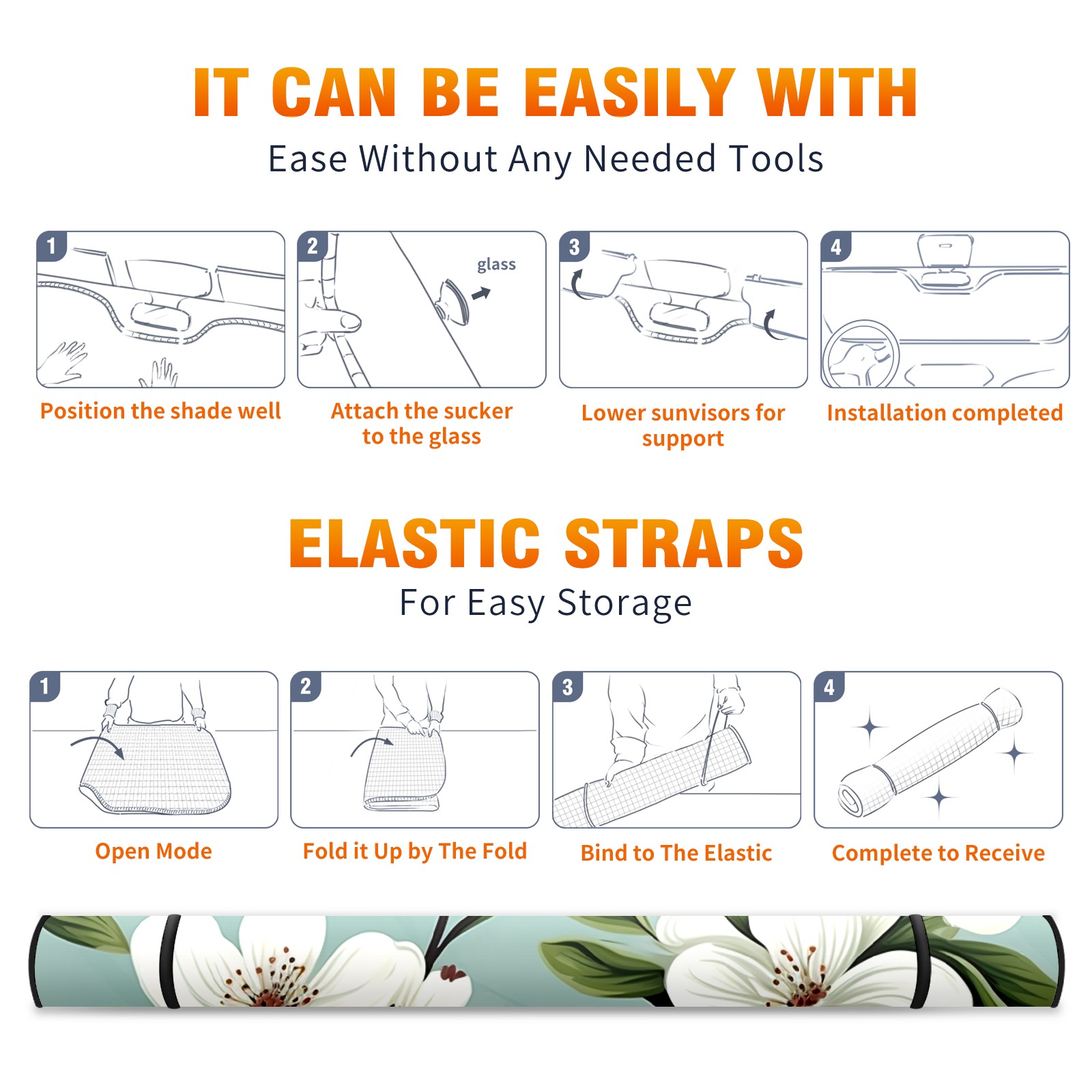 IT CAN BE EASILY WITH
Ease Without Any Needed Tools

1
Position the shade well

2
glass
Attach the sucker to the glass

3
Lower sunvisors for support

4
Installation completed

ELASTIC STRAPS
For Easy Storage

1
Open Mode

2
Fold it Up by The Fold

3
Bind to The Elastic

4
Complete to Receive