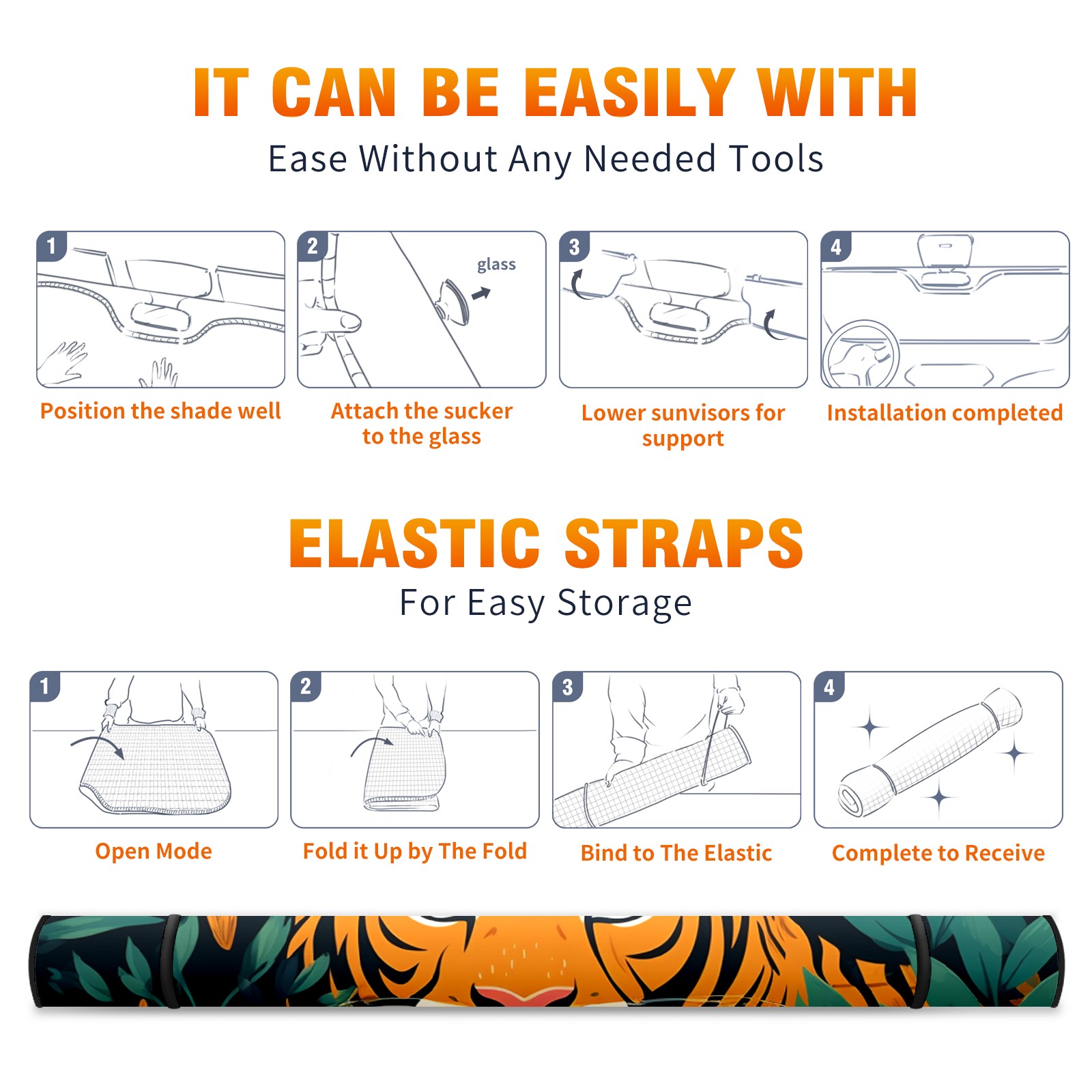 IT CAN BE EASILY WITH
Ease Without Any Needed Tools

1
Position the shade well

2
glass
Attach the sucker to the glass

3
Lower sunvisors for support

4
Installation completed

ELASTIC STRAPS
For Easy Storage

1
Open Mode

2
Fold it Up by The Fold

3
Bind to The Elastic

4
Complete to Receive