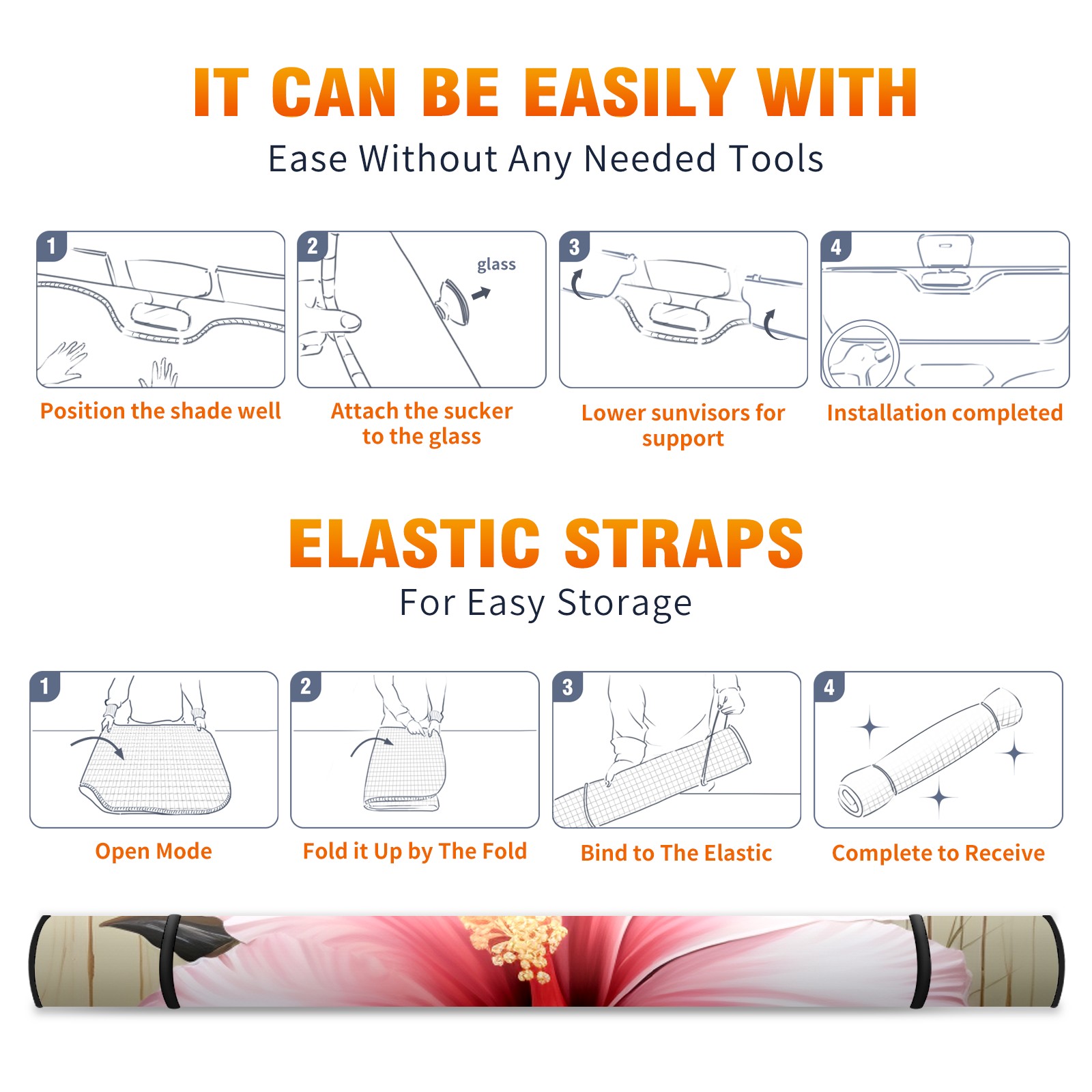 IT CAN BE EASILY WITH
Ease Without Any Needed Tools

1
Position the shade well

2
glass
Attach the sucker to the glass

3
Lower sunvisors for support

4
Installation completed

ELASTIC STRAPS
For Easy Storage

1
Open Mode

2
Fold it Up by The Fold

3
Bind to The Elastic

4
Complete to Receive