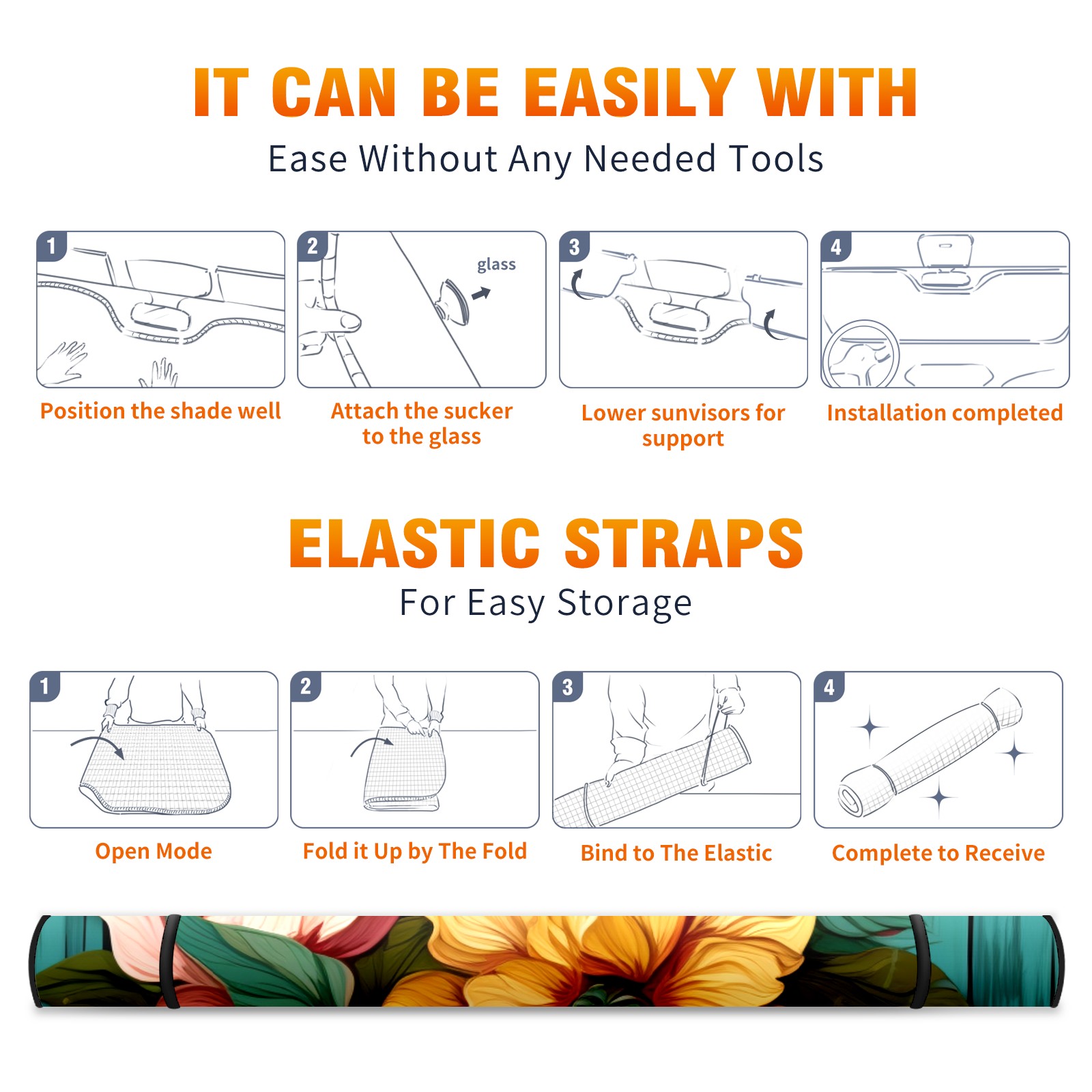 IT CAN BE EASILY WITH

Ease Without Any Needed Tools

1

Position the shade well

2

glass

Attach the sucker to the glass

3

Lower sunvisors for support

4

Installation completed

ELASTIC STRAPS

For Easy Storage

1

Open Mode

2

Fold it Up by The Fold

3

Bind to The Elastic

4

Complete to Receive