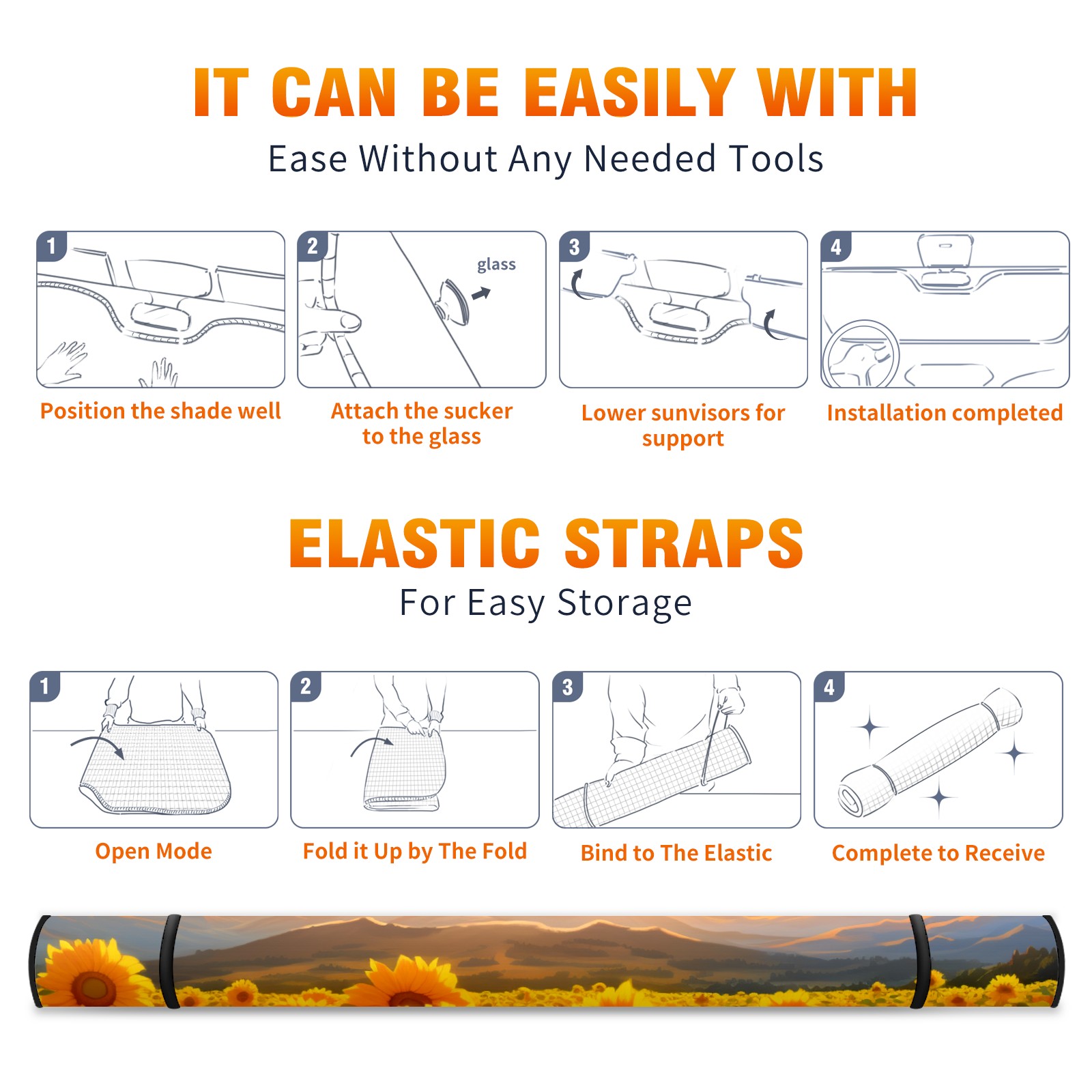 IT CAN BE EASILY WITH
Ease Without Any Needed Tools

1
Position the shade well

2
glass
Attach the sucker to the glass

3
Lower sunvisors for support

4
Installation completed

ELASTIC STRAPS
For Easy Storage

1
Open Mode

2
Fold it Up by The Fold

3
Bind to The Elastic

4
Complete to Receive