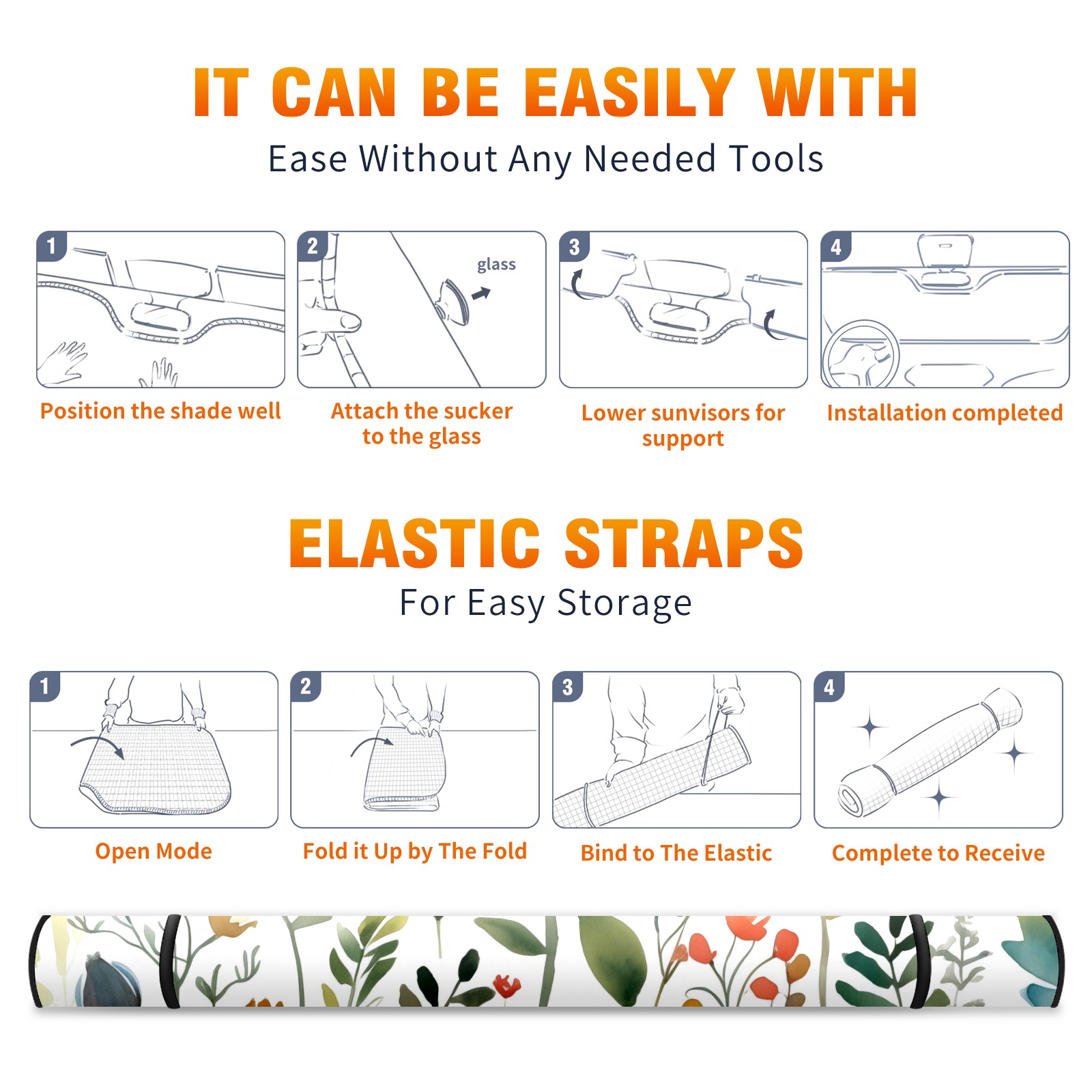 IT CAN BE EASILY WITH
Ease Without Any Needed Tools

1
Position the shade well

2
glass
Attach the sucker to the glass

3
Lower sunvisors for support

4
Installation completed

ELASTIC STRAPS
For Easy Storage

1
Open Mode

2
Fold it Up by The Fold

3
Bind to The Elastic

4
Complete to Receive