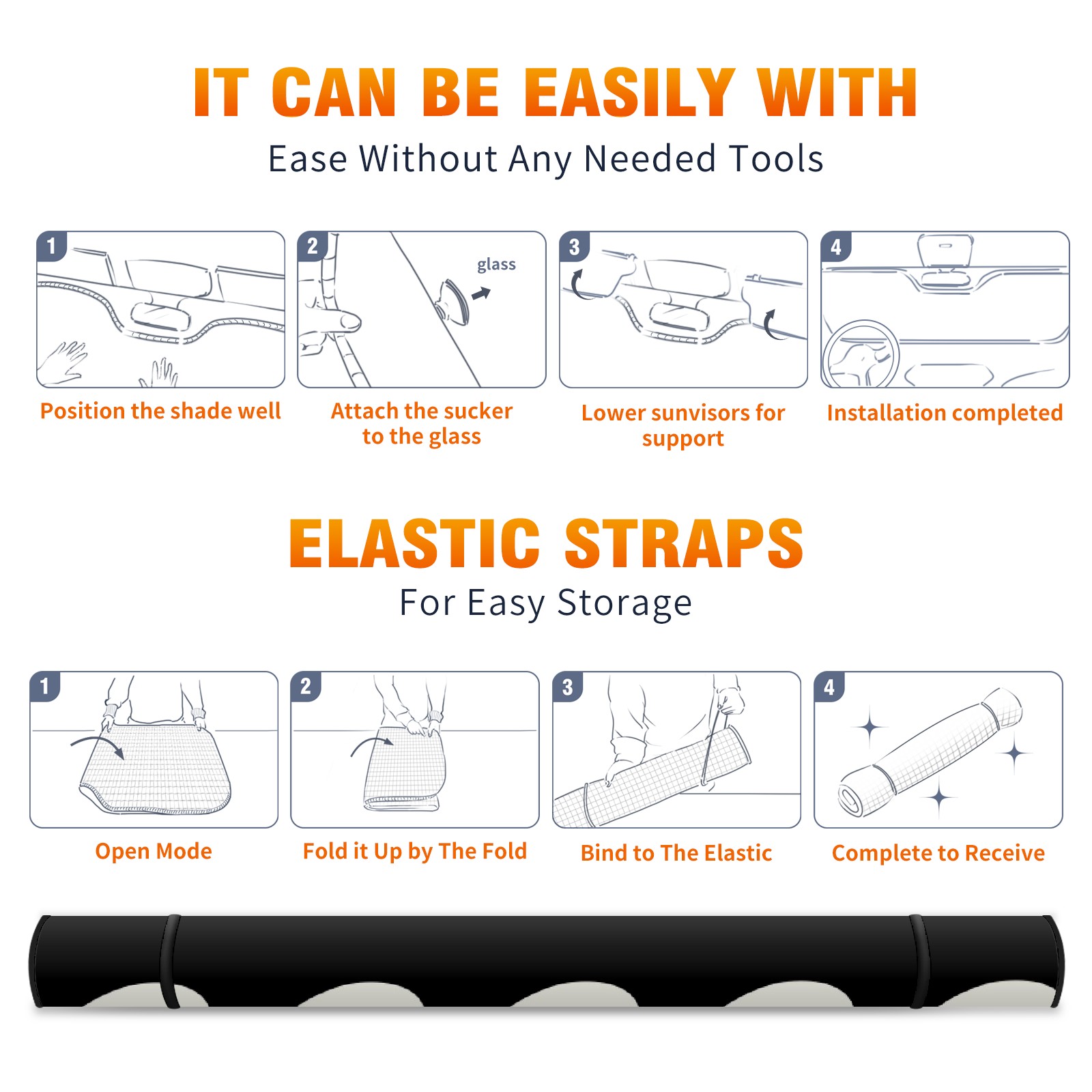 IT CAN BE EASILY WITH
Ease Without Any Needed Tools

1
Position the shade well

2
glass
Attach the sucker to the glass

3
Lower sunvisors for support

4
Installation completed

ELASTIC STRAPS
For Easy Storage

1
Open Mode

2
Fold it Up by The Fold

3
Bind to The Elastic

4
Complete to Receive