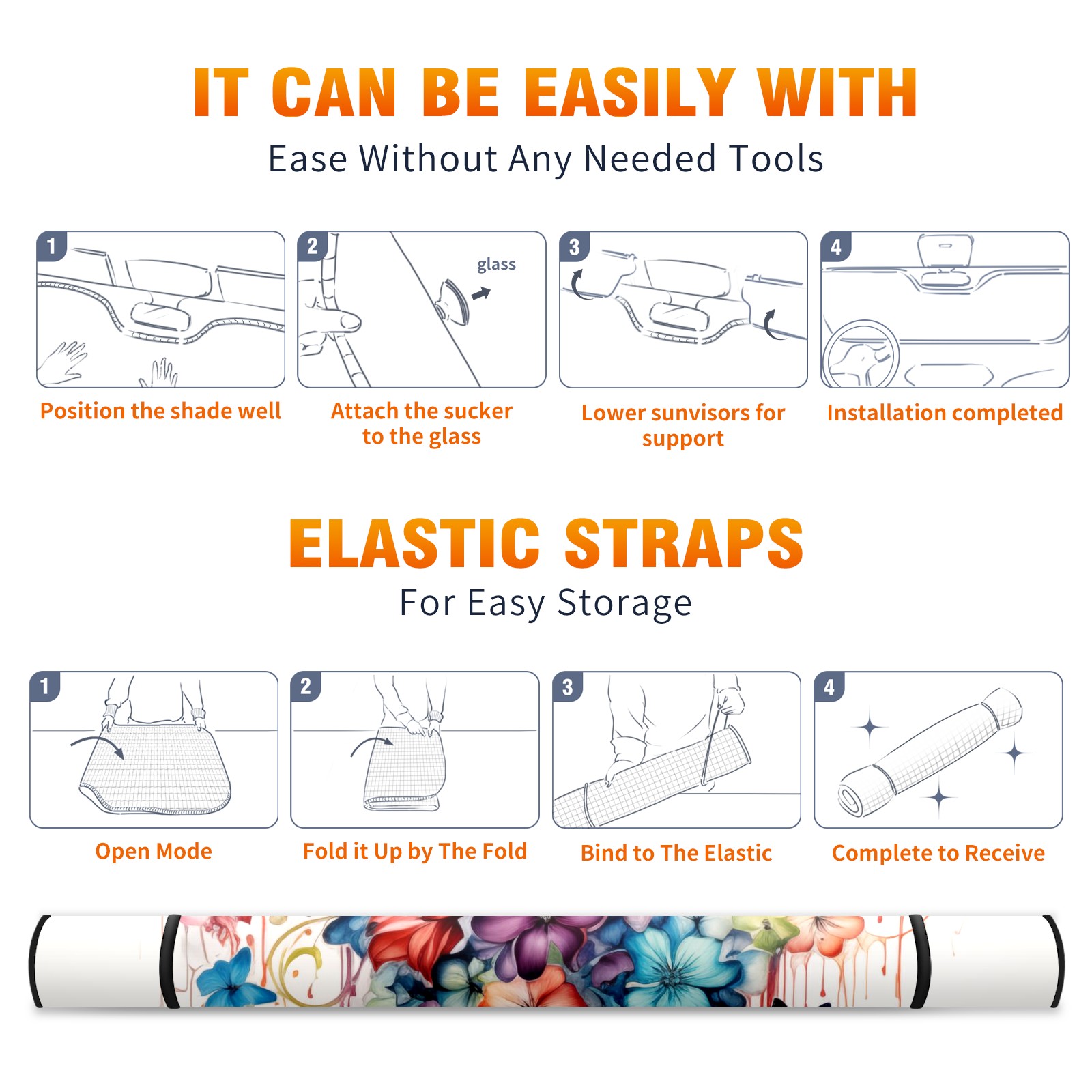 IT CAN BE EASILY WITH

Ease Without Any Needed Tools

1

Position the shade well

2

glass

Attach the sucker to the glass

3

Lower sunvisors for support

4

Installation completed

ELASTIC STRAPS

For Easy Storage

1

Open Mode

2

Fold it Up by The Fold

3

Bind to The Elastic

4

Complete to Receive