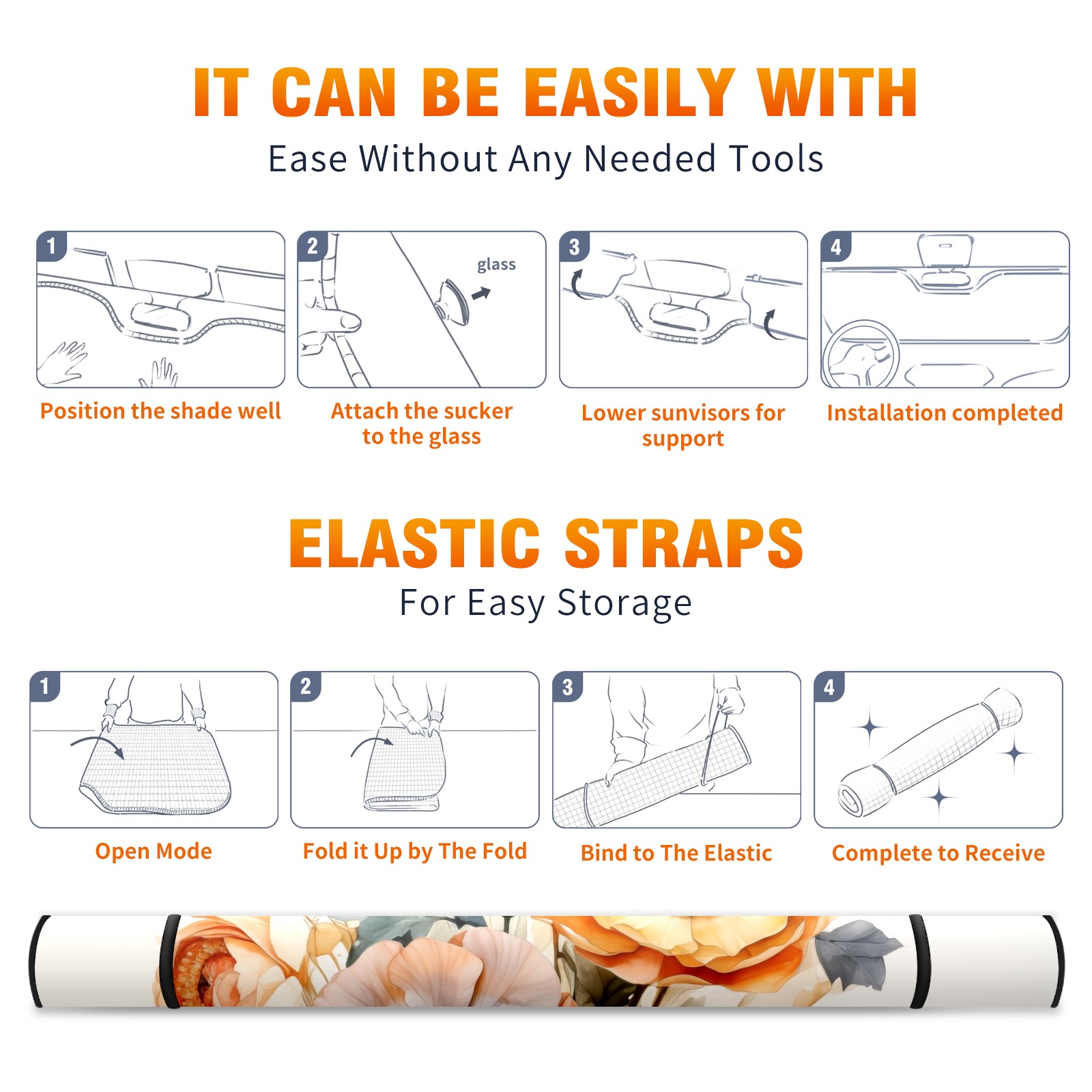 IT CAN BE EASILY WITH
Ease Without Any Needed Tools

1
Position the shade well

2
glass
Attach the sucker to the glass

3
Lower sunvisors for support

4
Installation completed

ELASTIC STRAPS
For Easy Storage

1
Open Mode

2
Fold it Up by The Fold

3
Bind to The Elastic

4
Complete to Receive