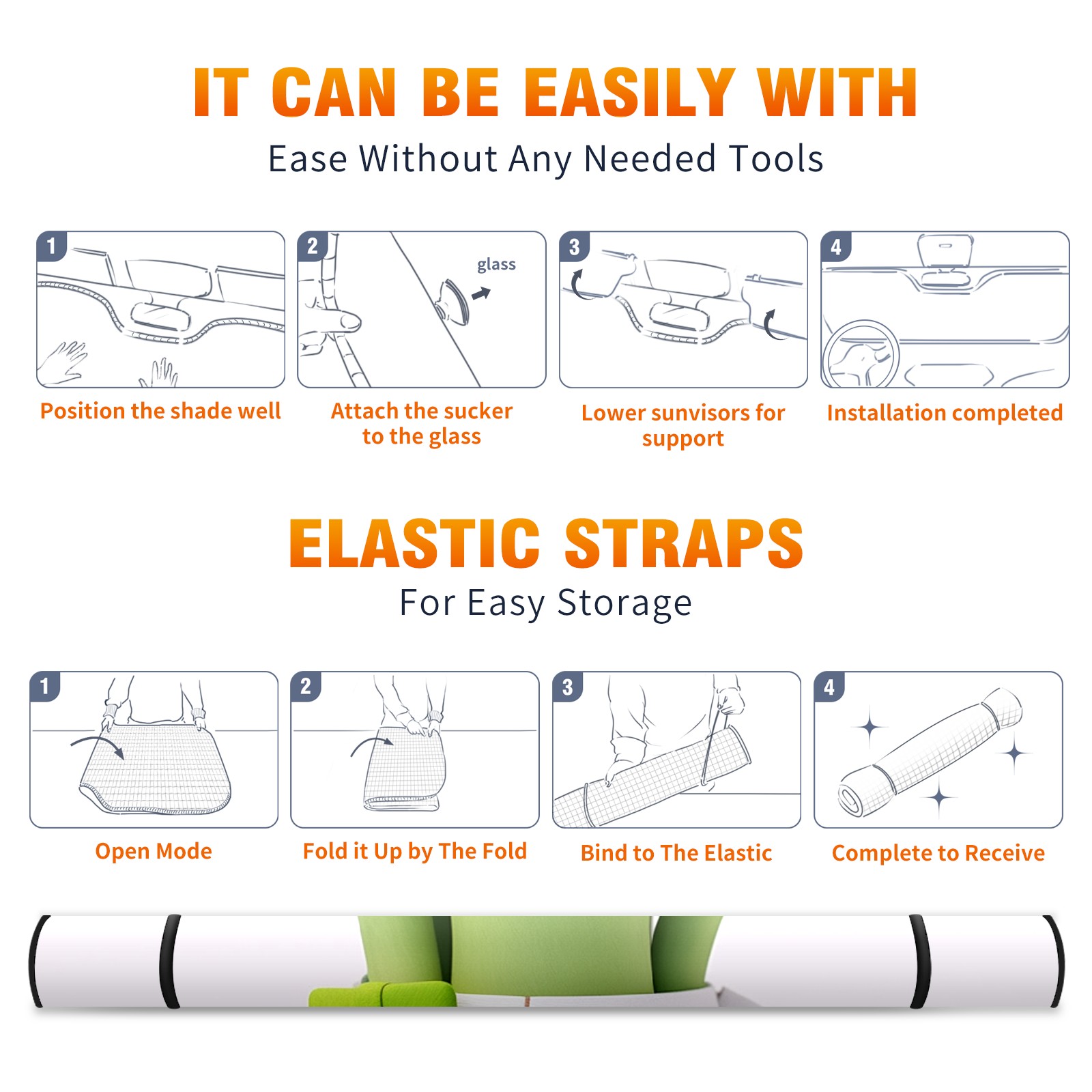 IT CAN BE EASILY WITH
Ease Without Any Needed Tools

1
Position the shade well

2
glass
Attach the sucker to the glass

3
Lower sunvisors for support

4
Installation completed

ELASTIC STRAPS
For Easy Storage

1
Open Mode

2
Fold it Up by The Fold

3
Bind to The Elastic

4
Complete to Receive