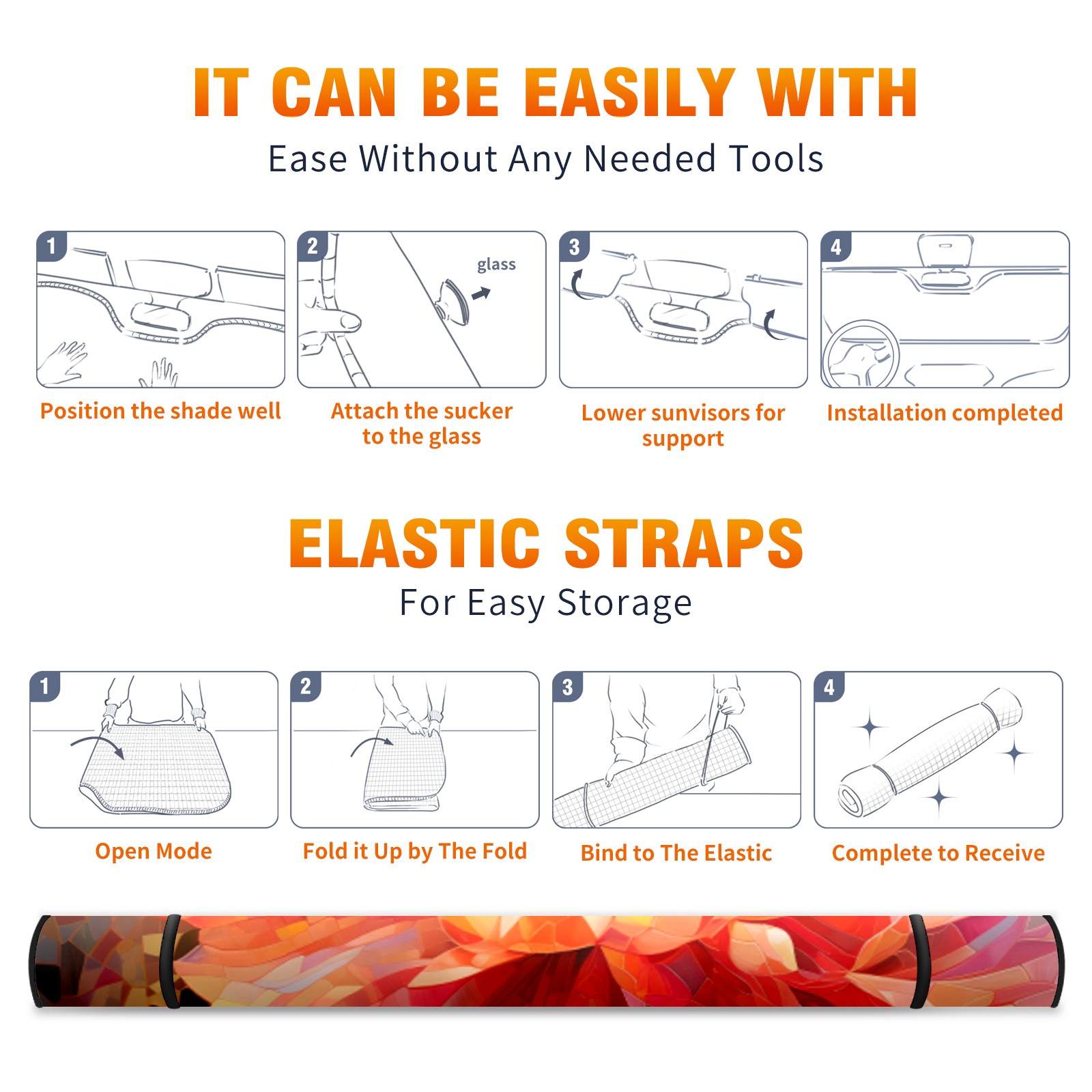 IT CAN BE EASILY WITH
Ease Without Any Needed Tools

1
Position the shade well

2
glass
Attach the sucker to the glass

3
Lower sunvisors for support

4
Installation completed

ELASTIC STRAPS
For Easy Storage

1
Open Mode

2
Fold it Up by The Fold

3
Bind to The Elastic

4
Complete to Receive